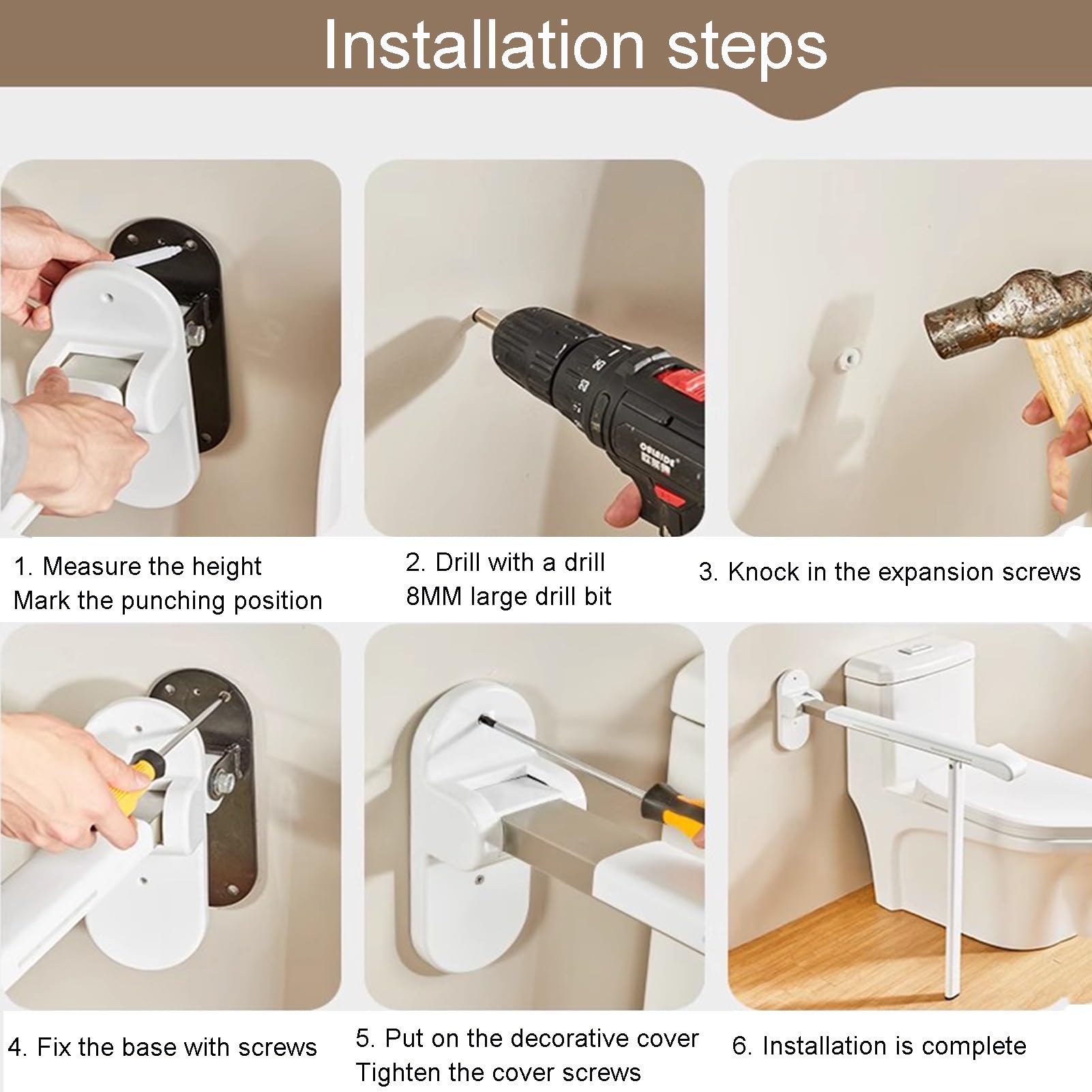 Installation steps

1. Measure the height
Mark the punching position

2. Drill with a drill
8MM large drill bit

3. Knock in the expansion screws

4. Fix the base with screws

5. Put on the decorative cover
Tighten the cover screws

6. Installation is complete