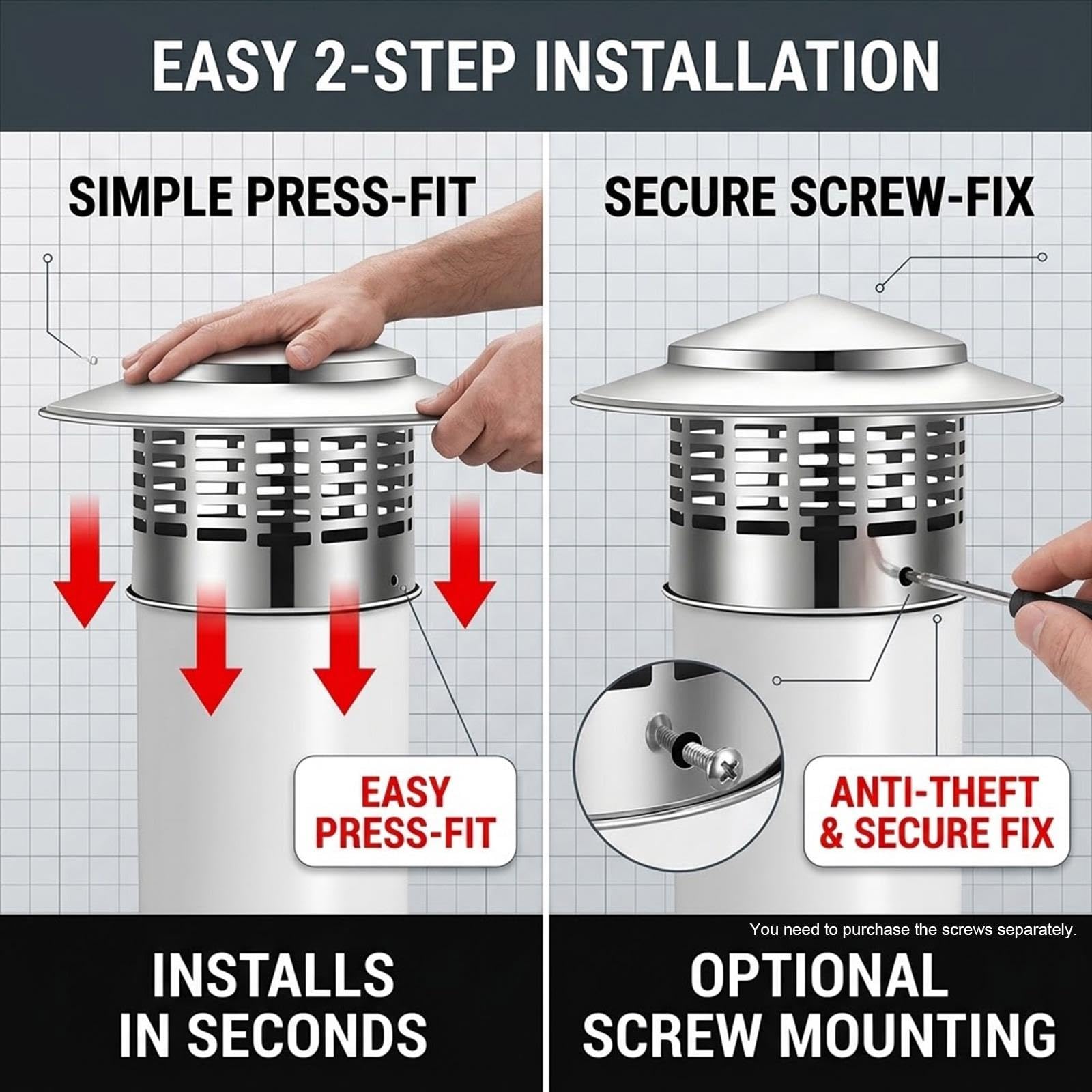 EASY 2-STEP INSTALLATION

SIMPLE PRESS-FIT

EASY PRESS-FIT

INSTALLS IN SECONDS

SECURE SCREW-FIX

ANTI-THEFT & SECURE FIX

You need to purchase the screws separately.

OPTIONAL SCREW MOUNTING