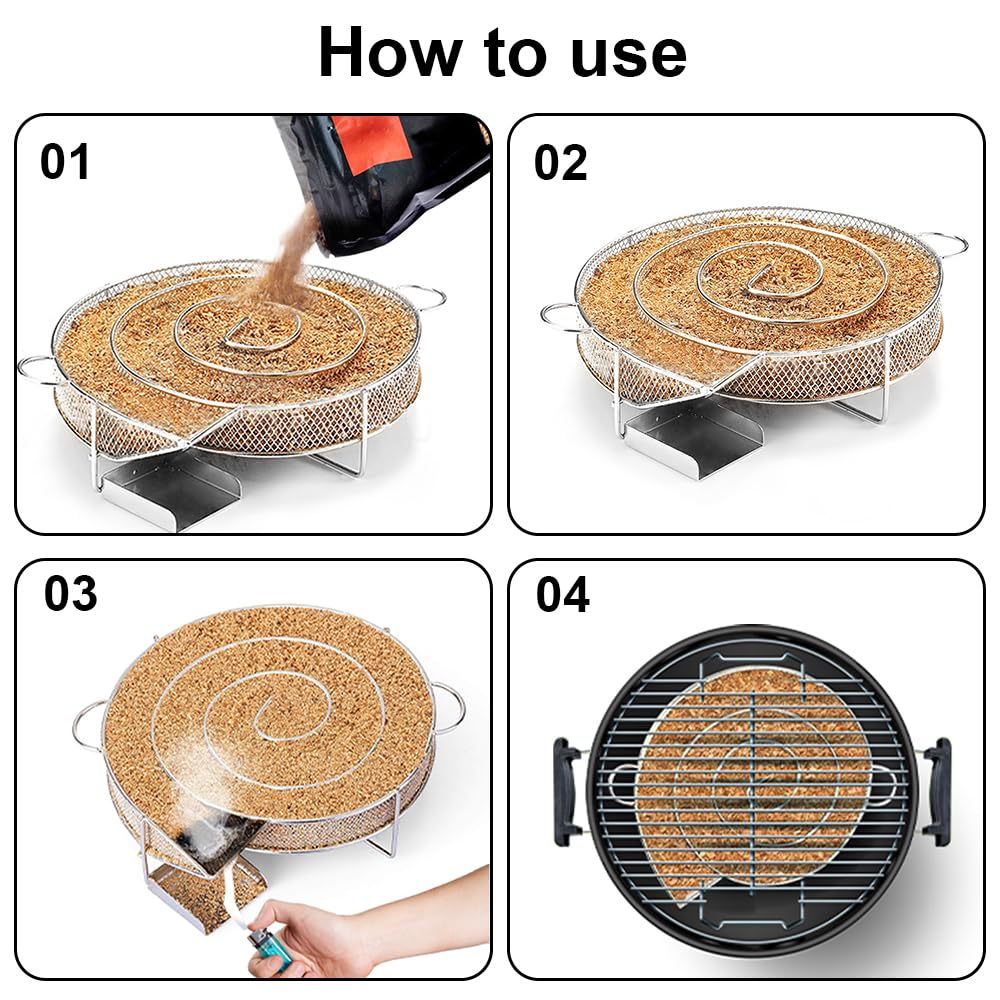 How to use

01

02

03

04