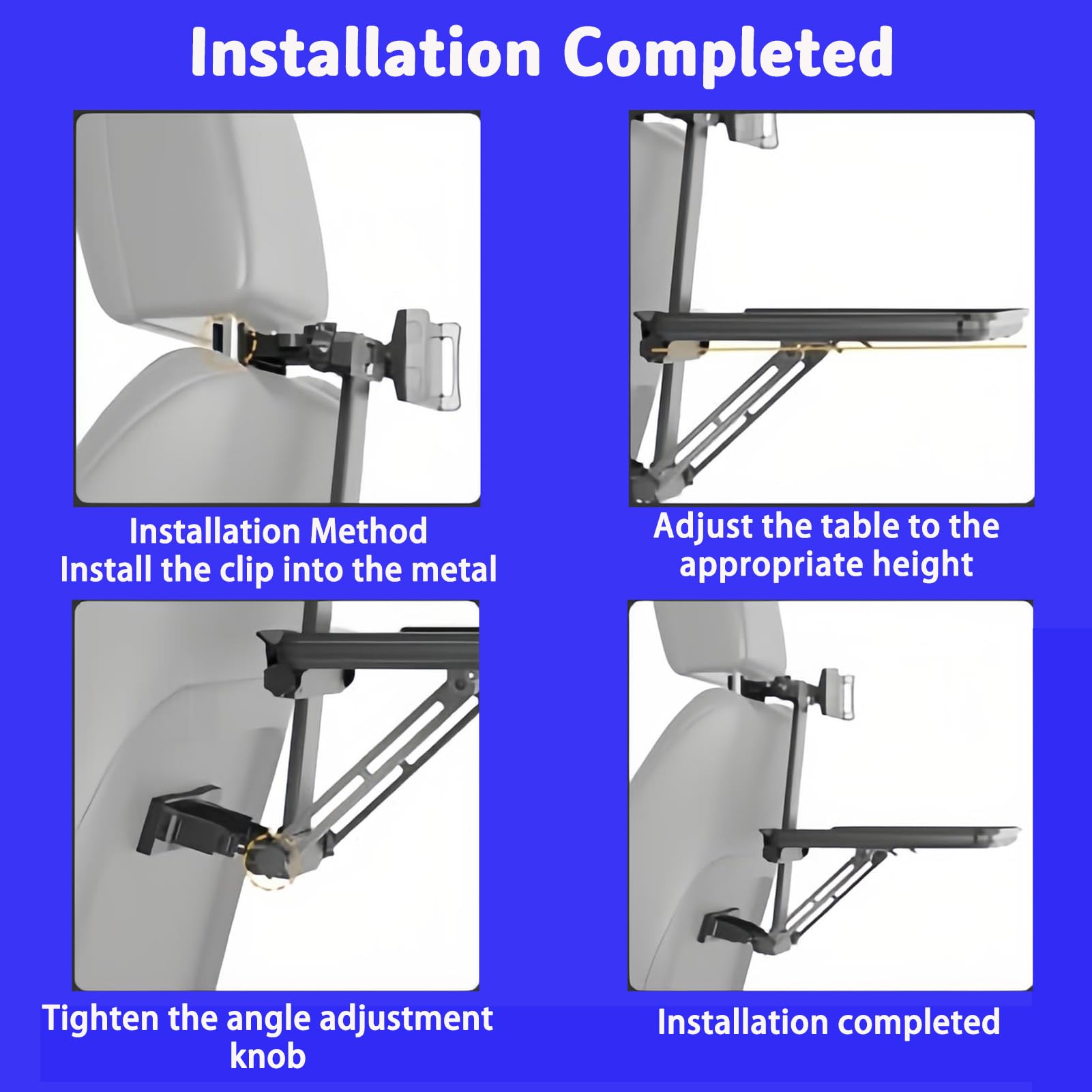 Installation Completed

Installation Method
Install the clip into the metal

Adjust the table to the appropriate height

Tighten the angle adjustment knob

Installation completed