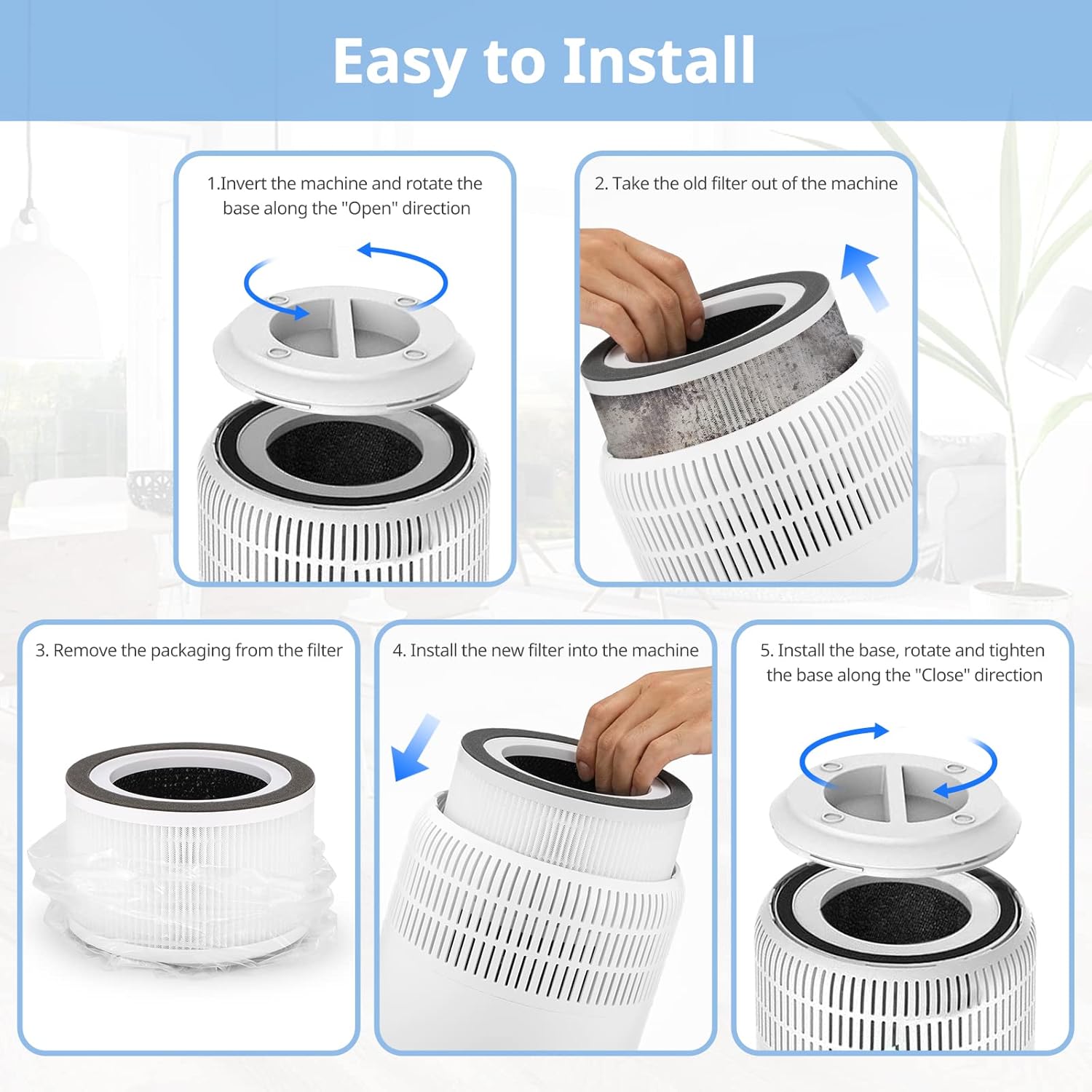 Easy to Install

1.Invert the machine and rotate the base along the "Open" direction

2. Take the old filter out of the machine

3. Remove the packaging from the filter

4. Install the new filter into the machine

5. Install the base, rotate and tighten the base along the "Close" direction