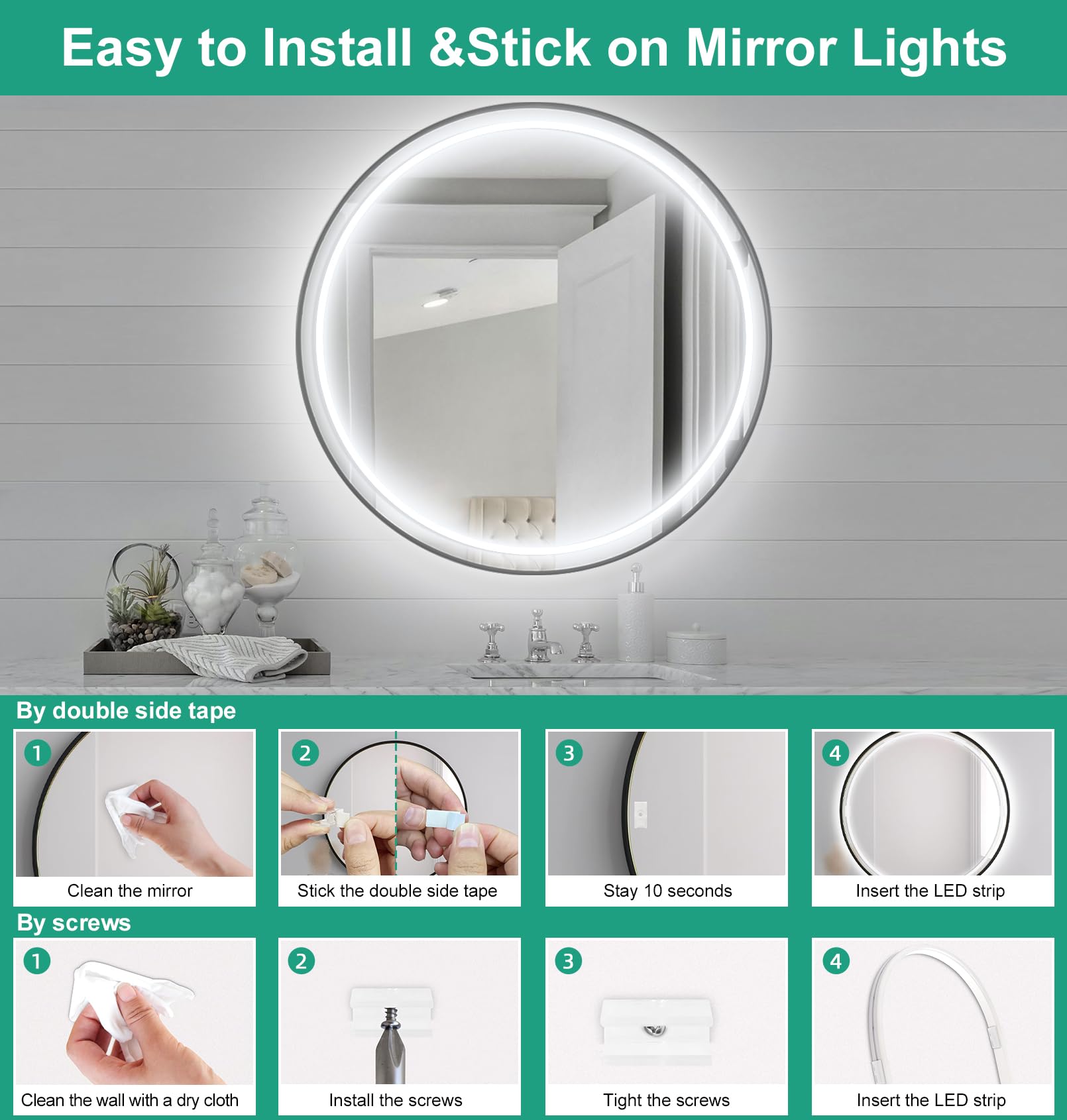 Easy to Install &Stick on Mirror Lights

By double side tape

1 Clean the mirror

2 Stick the double side tape

3 Stay 10 seconds

4 Insert the LED strip

By screws

1 Clean the wall with a dry cloth

2 Install the screws

3 Tight the screws

4 Insert the LED strip