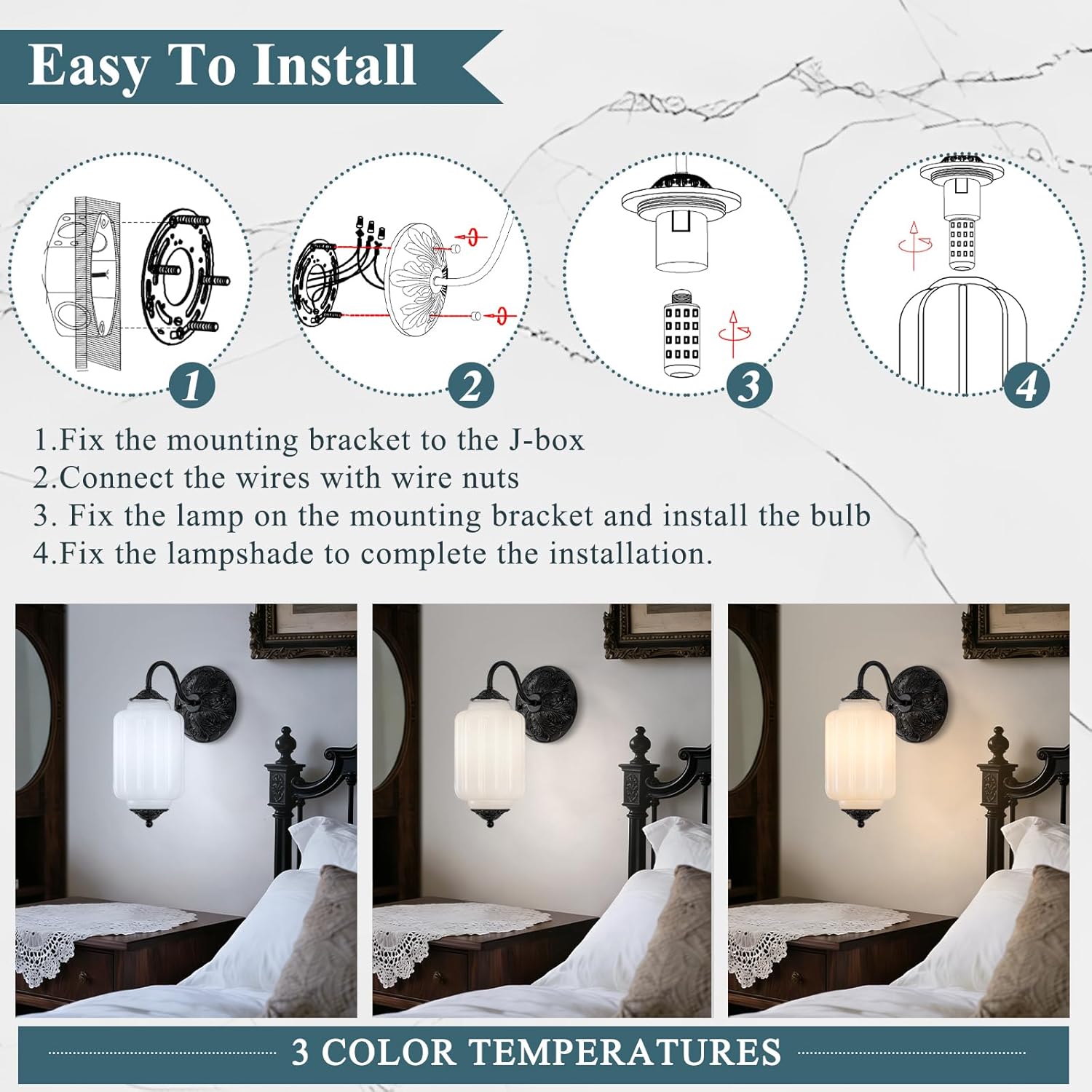 Easy To Install

1

2

3

4

1.Fix the mounting bracket to the J-box
2.Connect the wires with wire nuts
3. Fix the lamp on the mounting bracket and install the bulb
4.Fix the lampshade to complete the installation.

3 COLOR TEMPERATURES