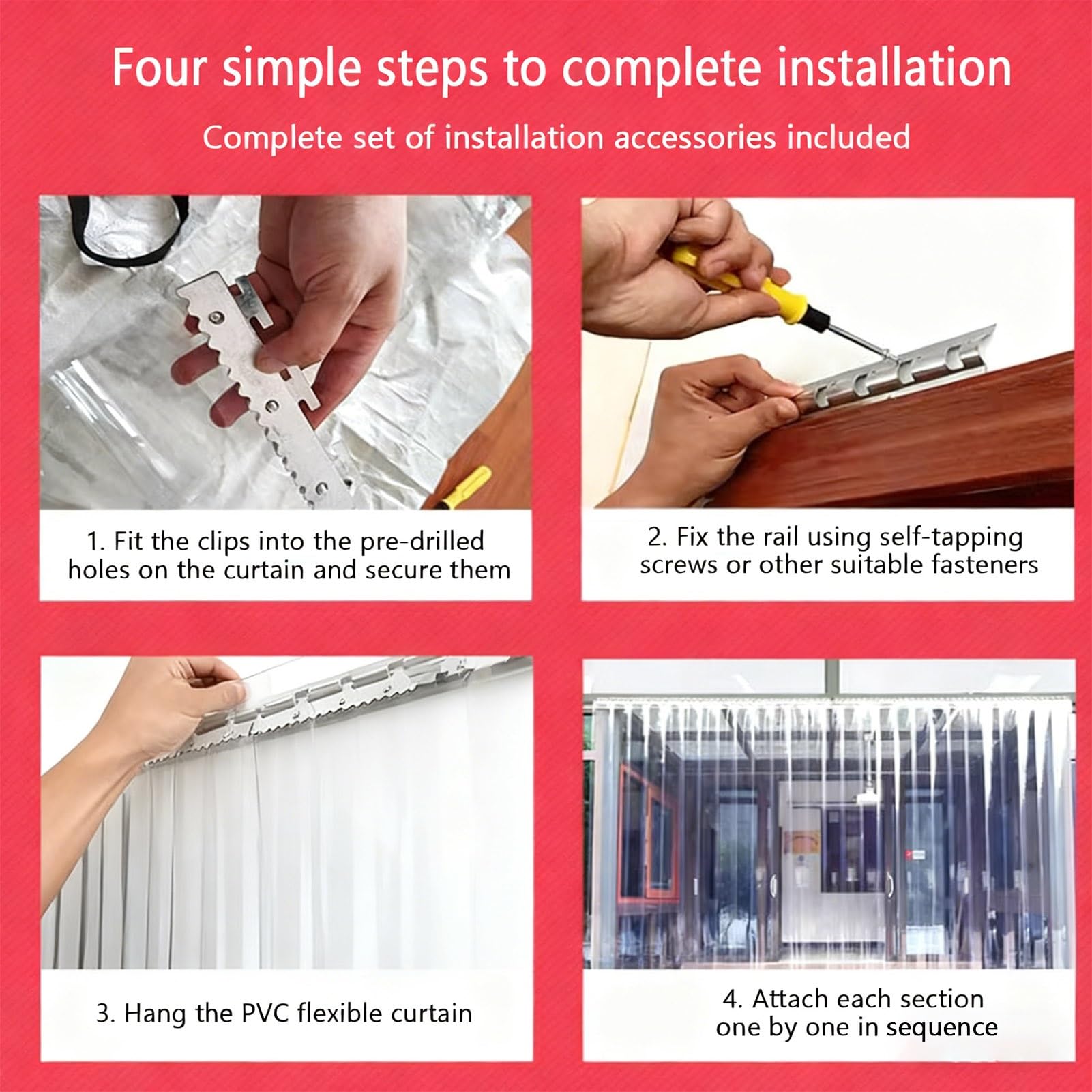 Four simple steps to complete installation

Complete set of installation accessories included

1. Fit the clips into the pre-drilled holes on the curtain and secure them

2. Fix the rail using self-tapping screws or other suitable fasteners

3. Hang the PVC flexible curtain

4. Attach each section one by one in sequence