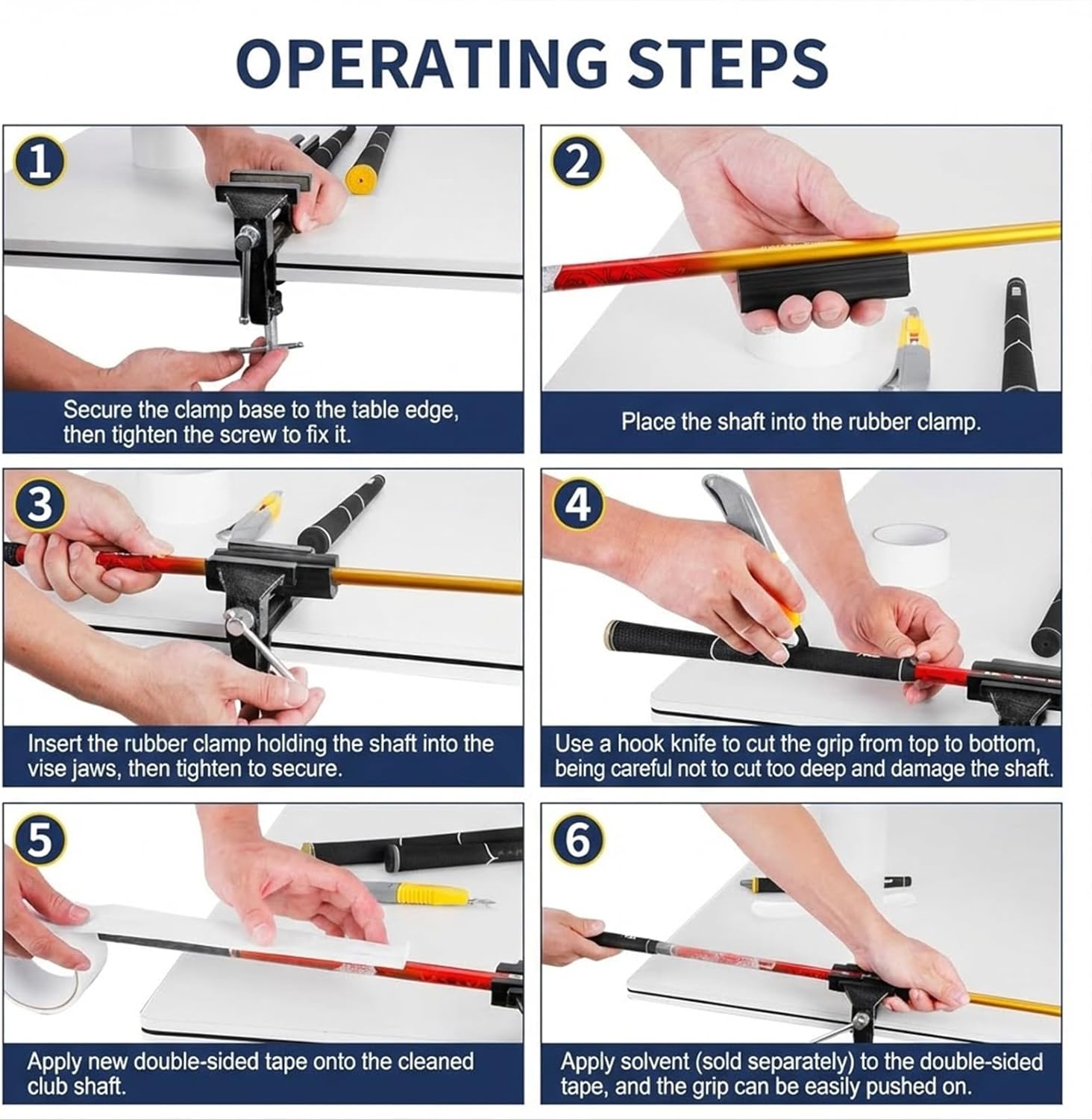 OPERATING STEPS

1

Secure the clamp base to the table edge, then tighten the screw to fix it.

2

Place the shaft into the rubber clamp.

3

Insert the rubber clamp holding the shaft into the vise jaws, then tighten to secure.

4

Use a hook knife to cut the grip from top to bottom, being careful not to cut too deep and damage the shaft.

5

Apply new double-sided tape onto the cleaned club shaft.

6

Apply solvent (sold separately) to the double-sided tape, and the grip can be easily pushed on.