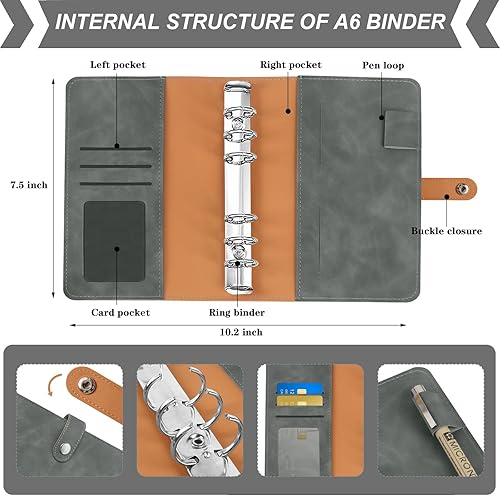 INTERNAL STRUCTURE OF A6 BINDER

Left pocket

Right pocket

Pen loop

7.5 inch

Buckle closure

Card pocket

Ring binder

10.2 inch

MICRON