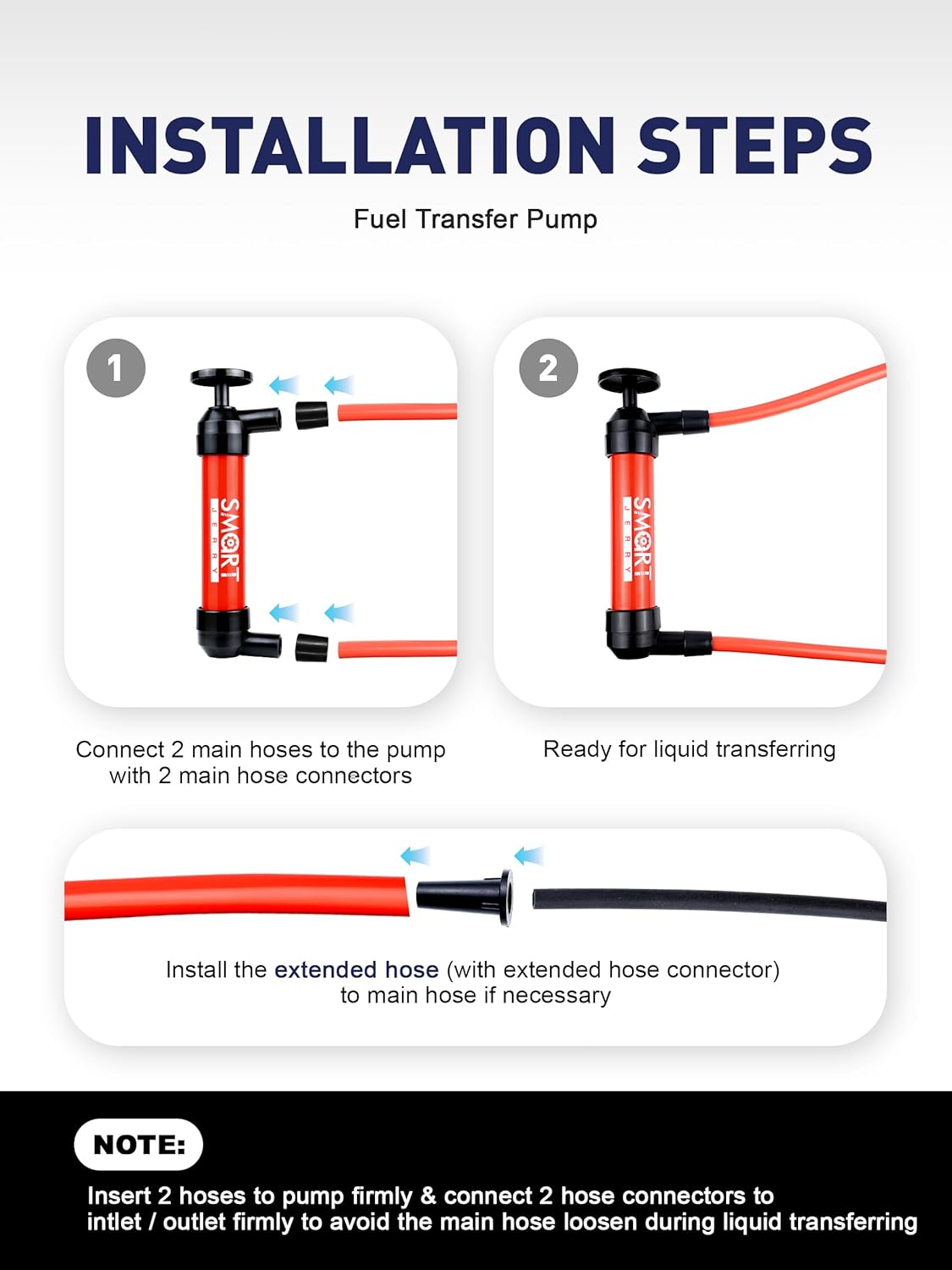 INSTALLATION STEPS

Fuel Transfer Pump

1

SMART JERRY

Connect 2 main hoses to the pump with 2 main hose connectors

2

SMART JERRY

Ready for liquid transferring

Install the extended hose (with extended hose connector) to main hose if necessary

NOTE:

Insert 2 hoses to pump firmly & connect 2 hose connectors to intlet / outlet firmly to avoid the main hose loosen during liquid transferring