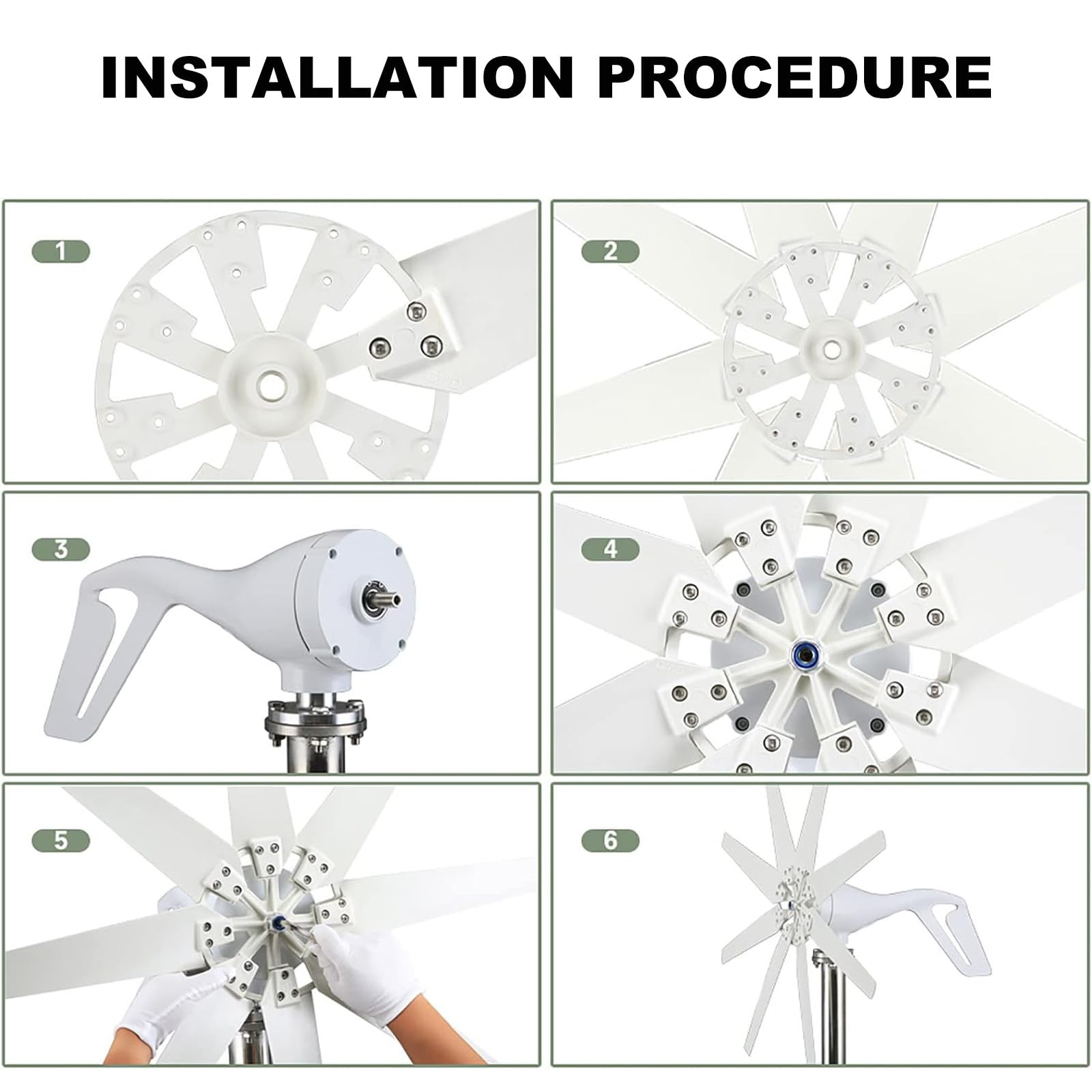 INSTALLATION PROCEDURE

1

2

3

4

5

6