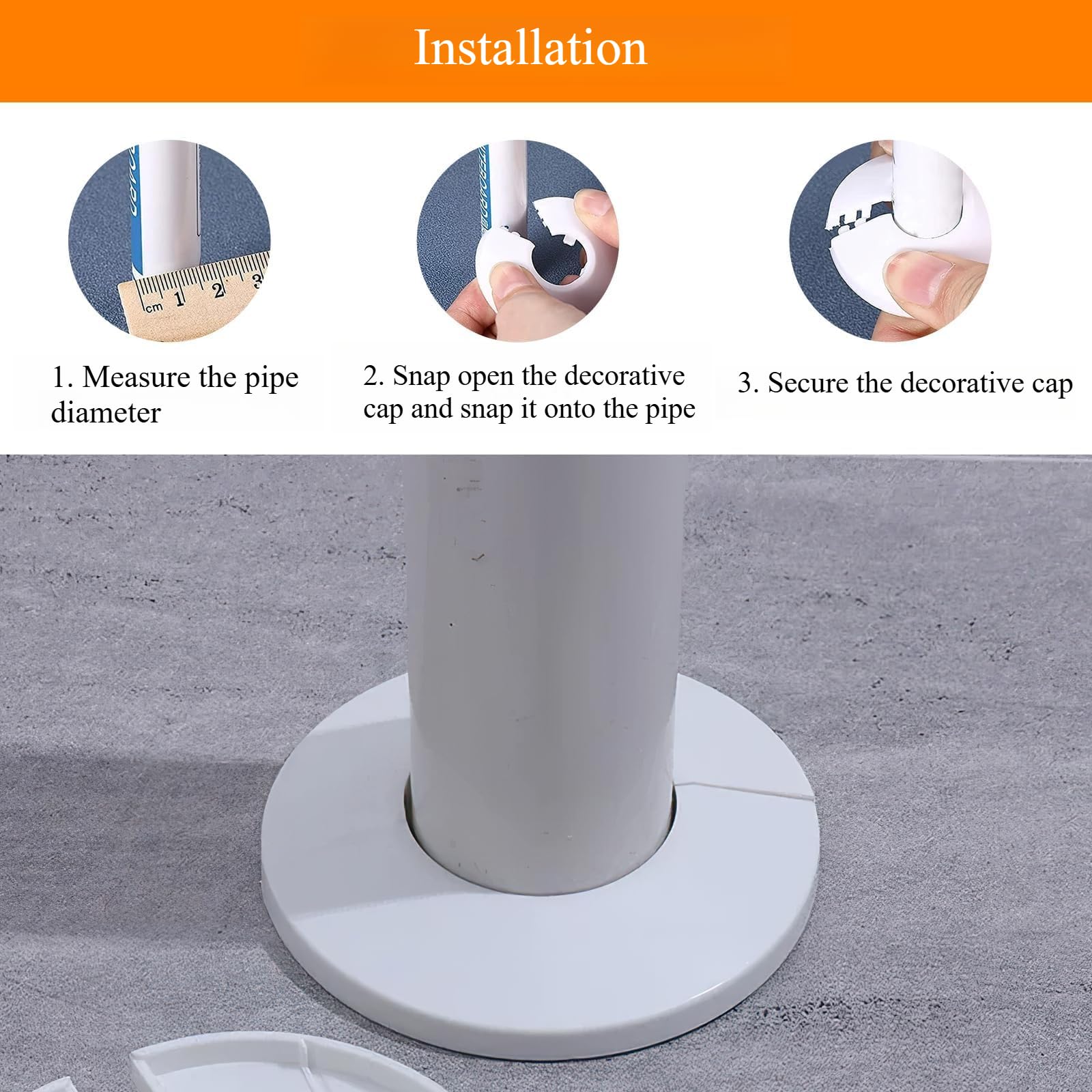 Installation

cm 1 2 3

1. Measure the pipe diameter

2. Snap open the decorative cap and snap it onto the pipe

3. Secure the decorative cap