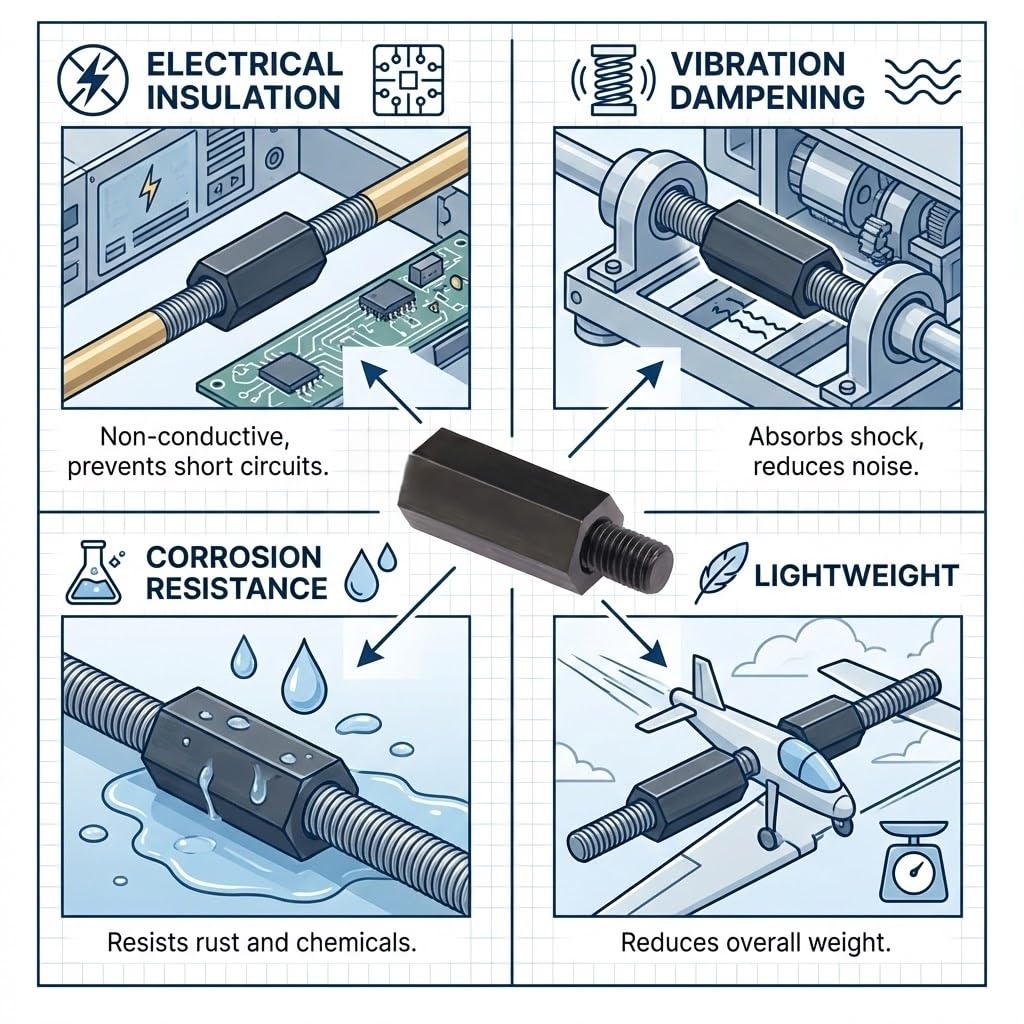 ELECTRICAL INSULATION

Non-conductive, prevents short circuits.

VIBRATION DAMPENING

Absorbs shock, reduces noise.

CORROSION RESISTANCE

Resists rust and chemicals.

LIGHTWEIGHT

Reduces overall weight.