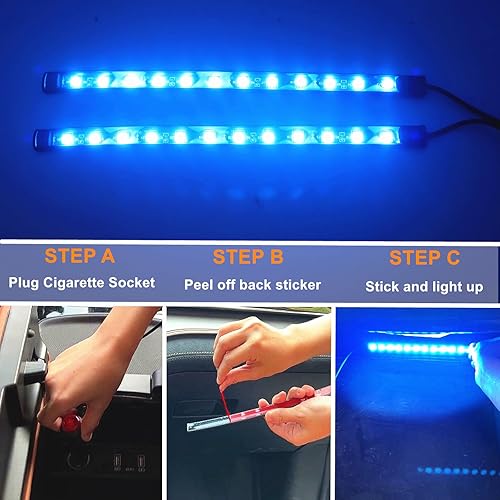 STEP A
Plug Cigarette Socket

STEP B
Peel off back sticker

STEP C
Stick and light up