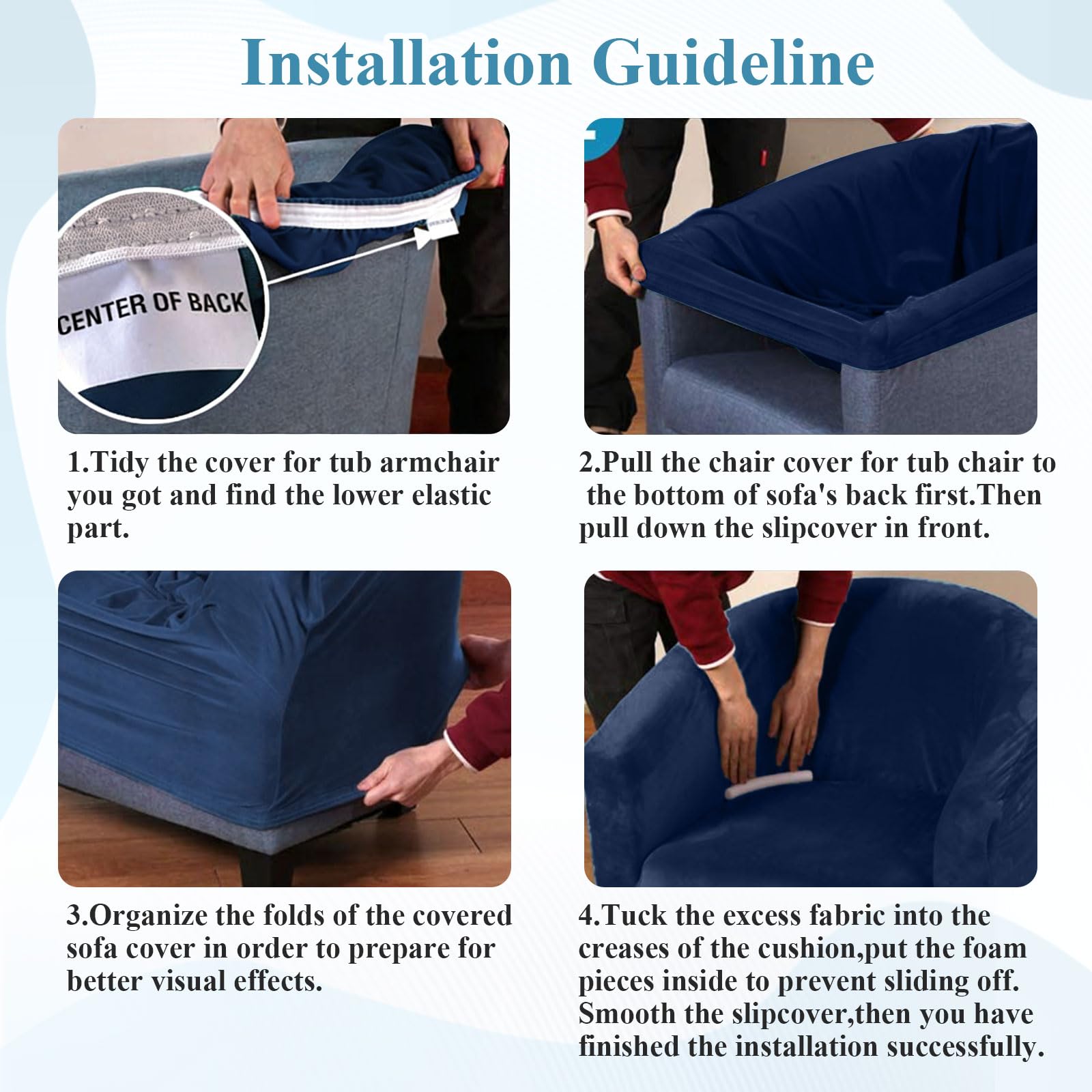 Installation Guideline

CENTER OF BACK

1.Tidy the cover for tub armchair you got and find the lower elastic part.

2.Pull the chair cover for tub chair to the bottom of sofa's back first.Then pull down the slipcover in front.

3.Organize the folds of the covered sofa cover in order to prepare for better visual effects.

4.Tuck the excess fabric into the creases of the cushion,put the foam pieces inside to prevent sliding off. Smooth the slipcover,then you have finished the installation successfully.