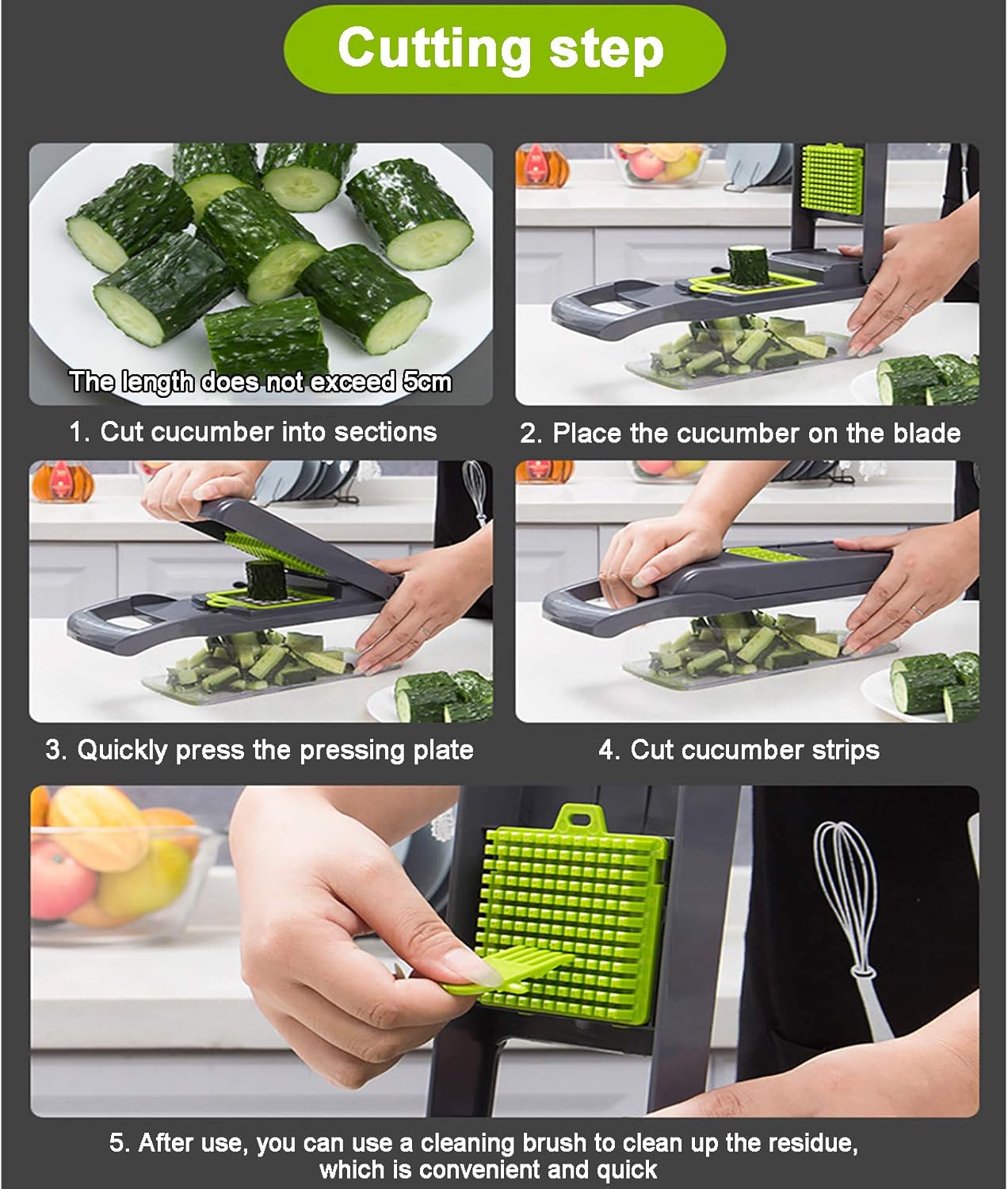 Cutting step

The length does not exceed 5cm

1. Cut cucumber into sections

2. Place the cucumber on the blade

3. Quickly press the pressing plate

4. Cut cucumber strips

5. After use, you can use a cleaning brush to clean up the residue, which is convenient and quick