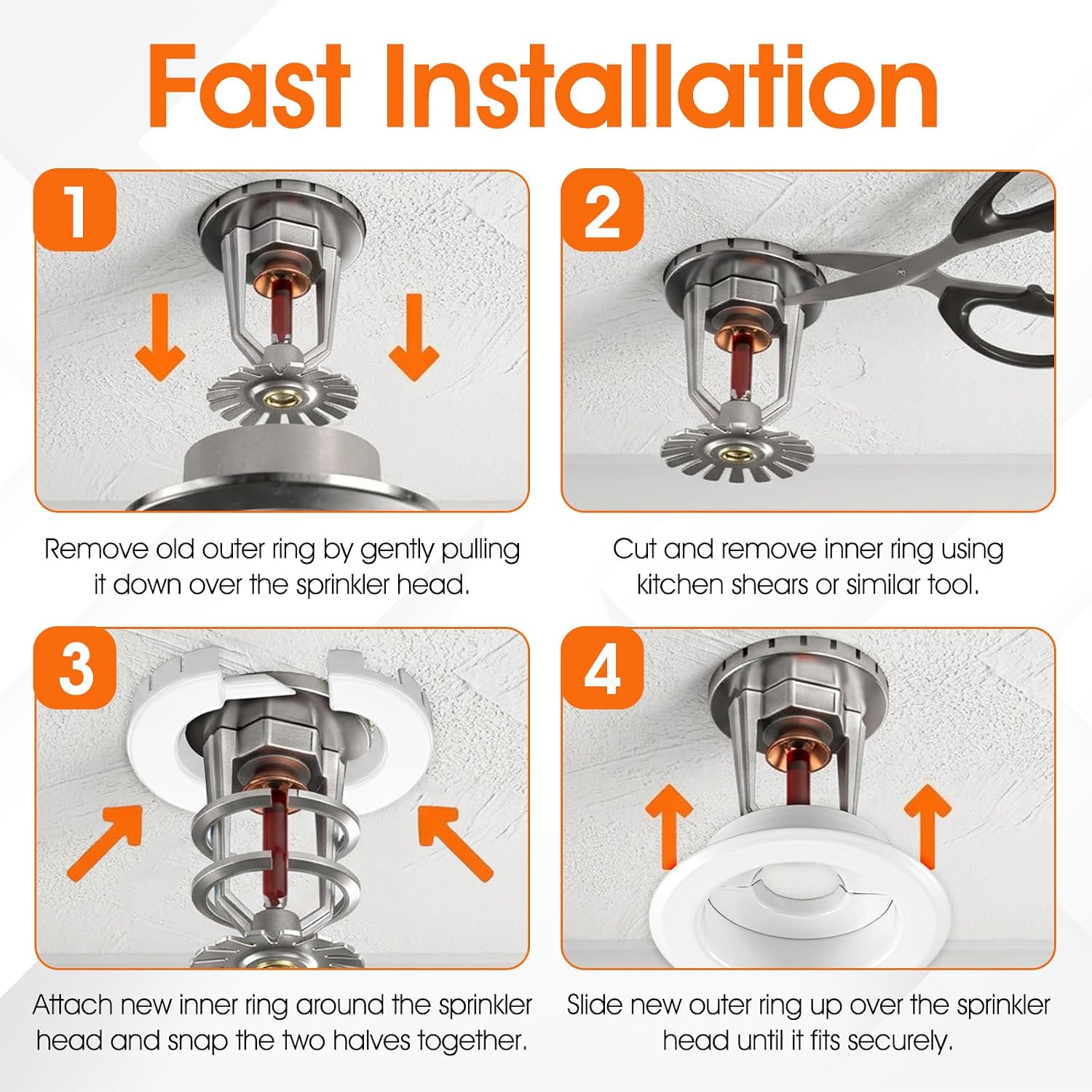 Fast Installation

1

Remove old outer ring by gently pulling it down over the sprinkler head.

2

Cut and remove inner ring using kitchen shears or similar tool.

3

Attach new inner ring around the sprinkler head and snap the two halves together.

4

Slide new outer ring up over the sprinkler head until it fits securely.