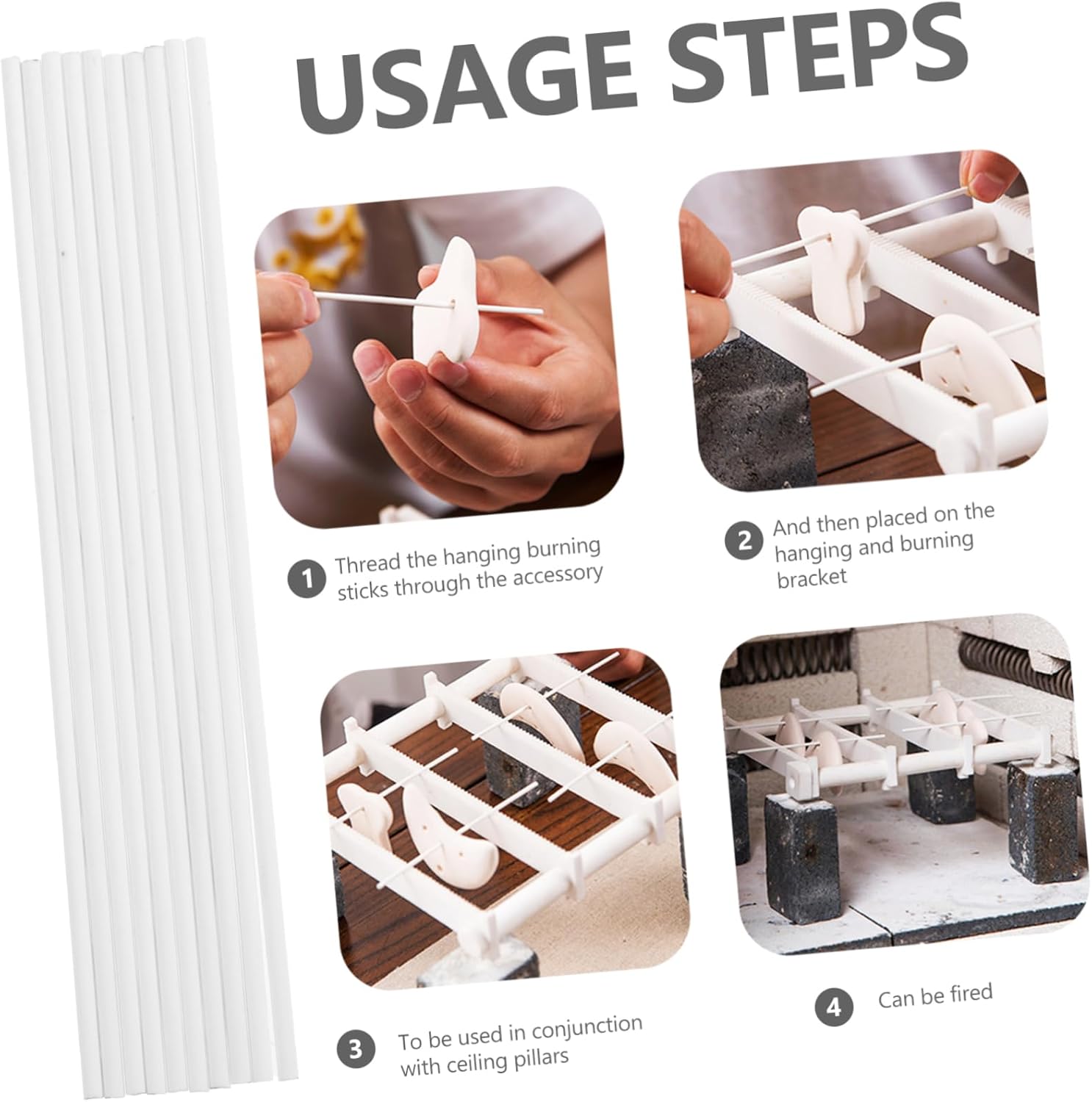 USAGE STEPS

1 Thread the hanging burning sticks through the accessory

2 And then placed on the hanging and burning bracket

3 To be used in conjunction with ceiling pillars

4 Can be fired