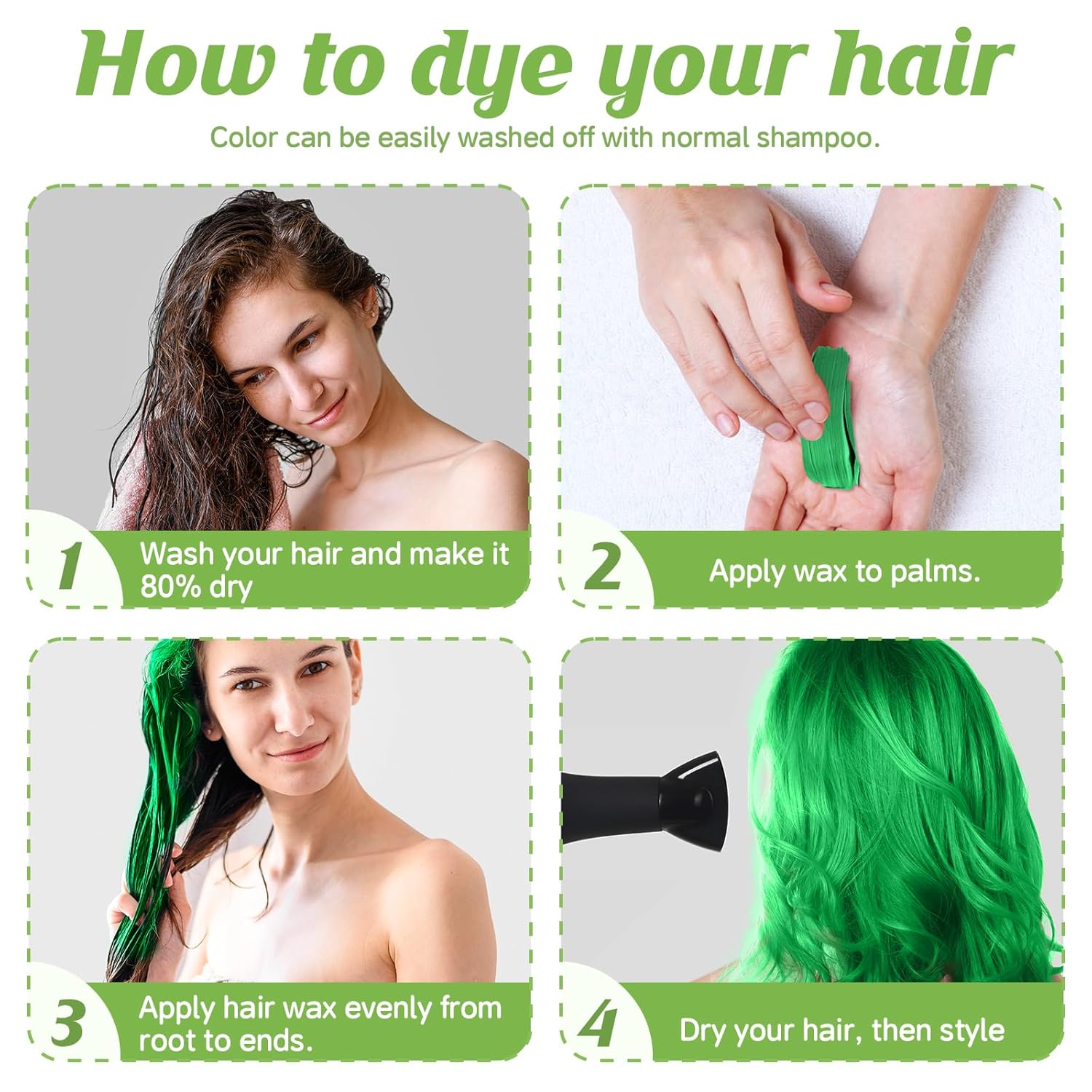 How to dye your hair

Color can be easily washed off with normal shampoo.

1 Wash your hair and make it 80% dry

2 Apply wax to palms.

3 Apply hair wax evenly from root to ends.

4 Dry your hair, then style