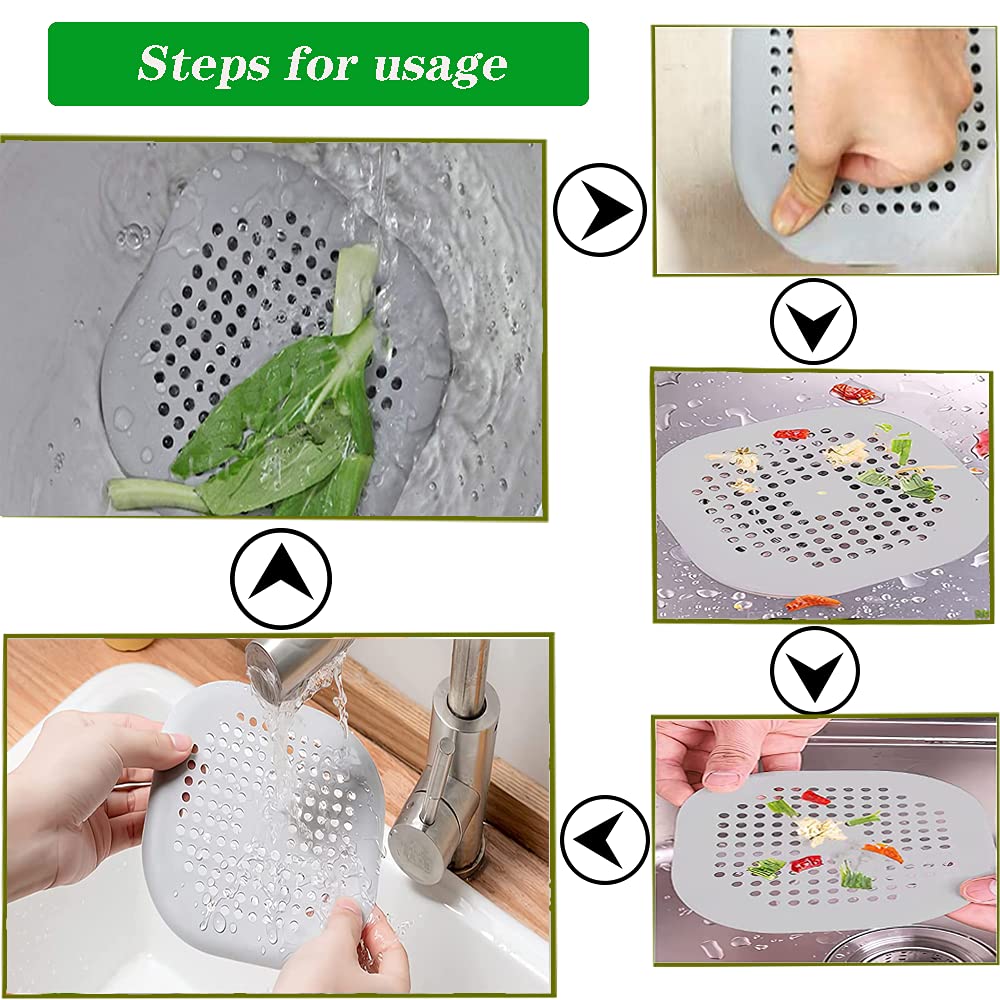 Steps for usage