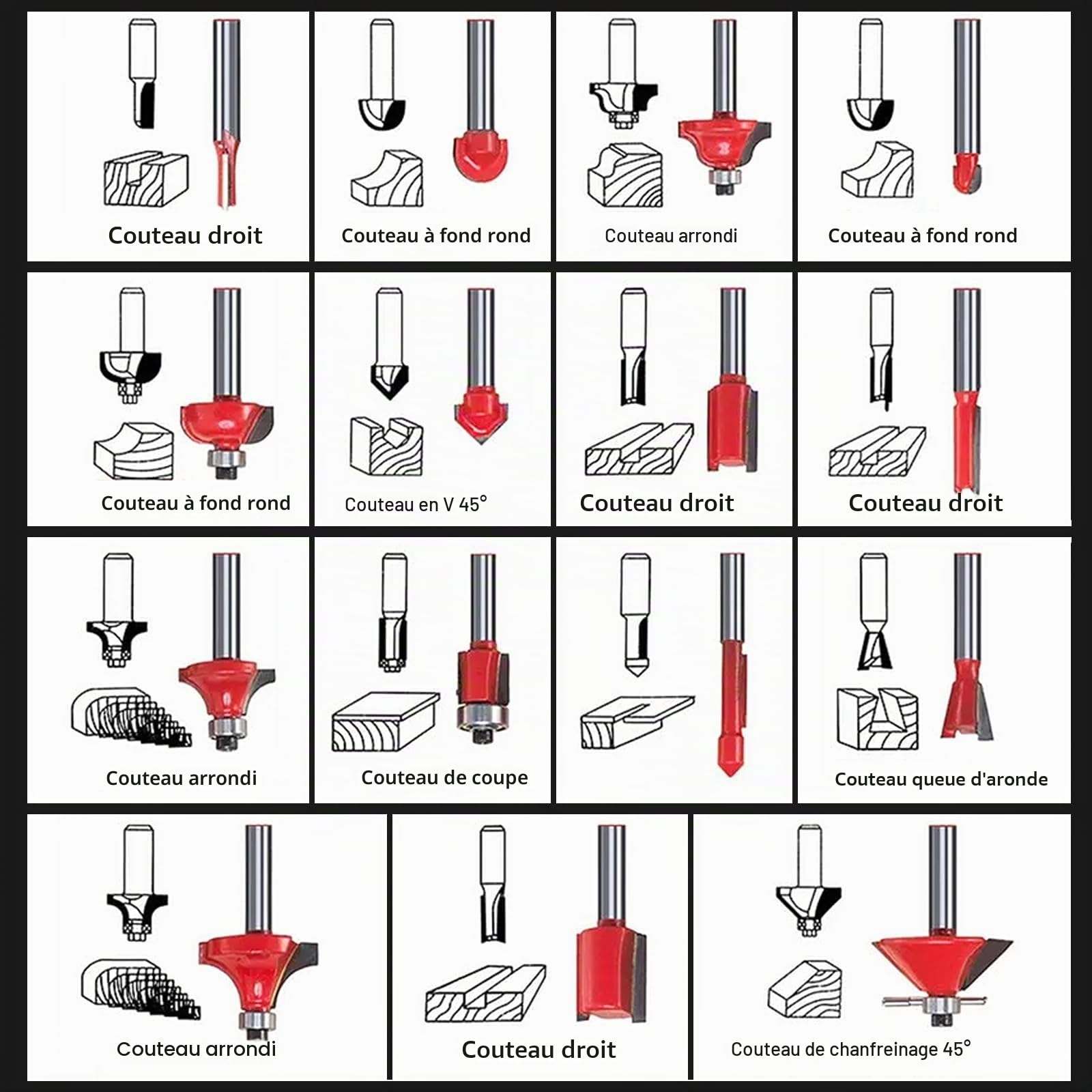 Couteau droit

Couteau à fond rond

Couteau arrondi

Couteau à fond rond

Couteau à fond rond

Couteau en V 45°

Couteau droit

Couteau droit

Couteau arrondi

Couteau de coupe

Couteau queue d'aronde

Couteau arrondi

Couteau droit

Couteau de chanfreinage 45°