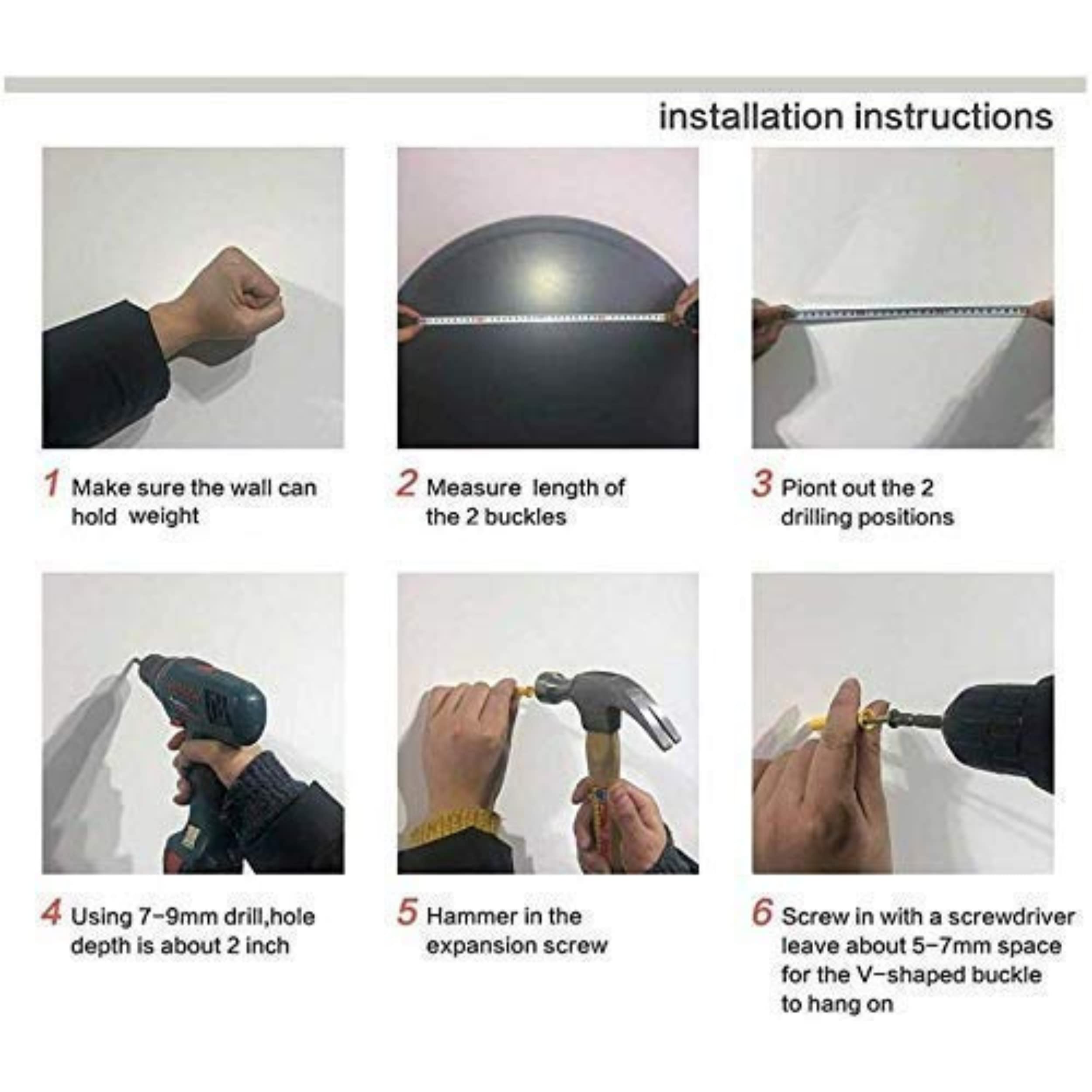 installation instructions

1 Make sure the wall can hold weight

2 Measure length of the 2 buckles

3 Piont out the 2 drilling positions

4 Using 7-9mm drill,hole depth is about 2 inch

5 Hammer in the expansion screw

6 Screw in with a screwdriver leave about 5-7mm space for the V-shaped buckle to hang on