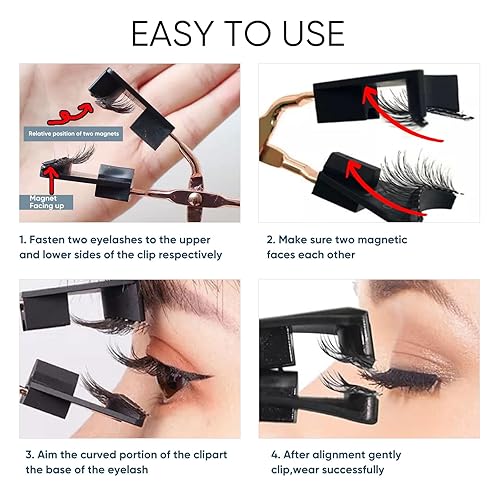 EASY TO USE

Relative position of two magnets

Magnet Facing up

1. Fasten two eyelashes to the upper and lower sides of the clip respectively

2. Make sure two magnetic faces each other

3. Aim the curved portion of the clipart the base of the eyelash

4. After alignment gently clip,wear successfully