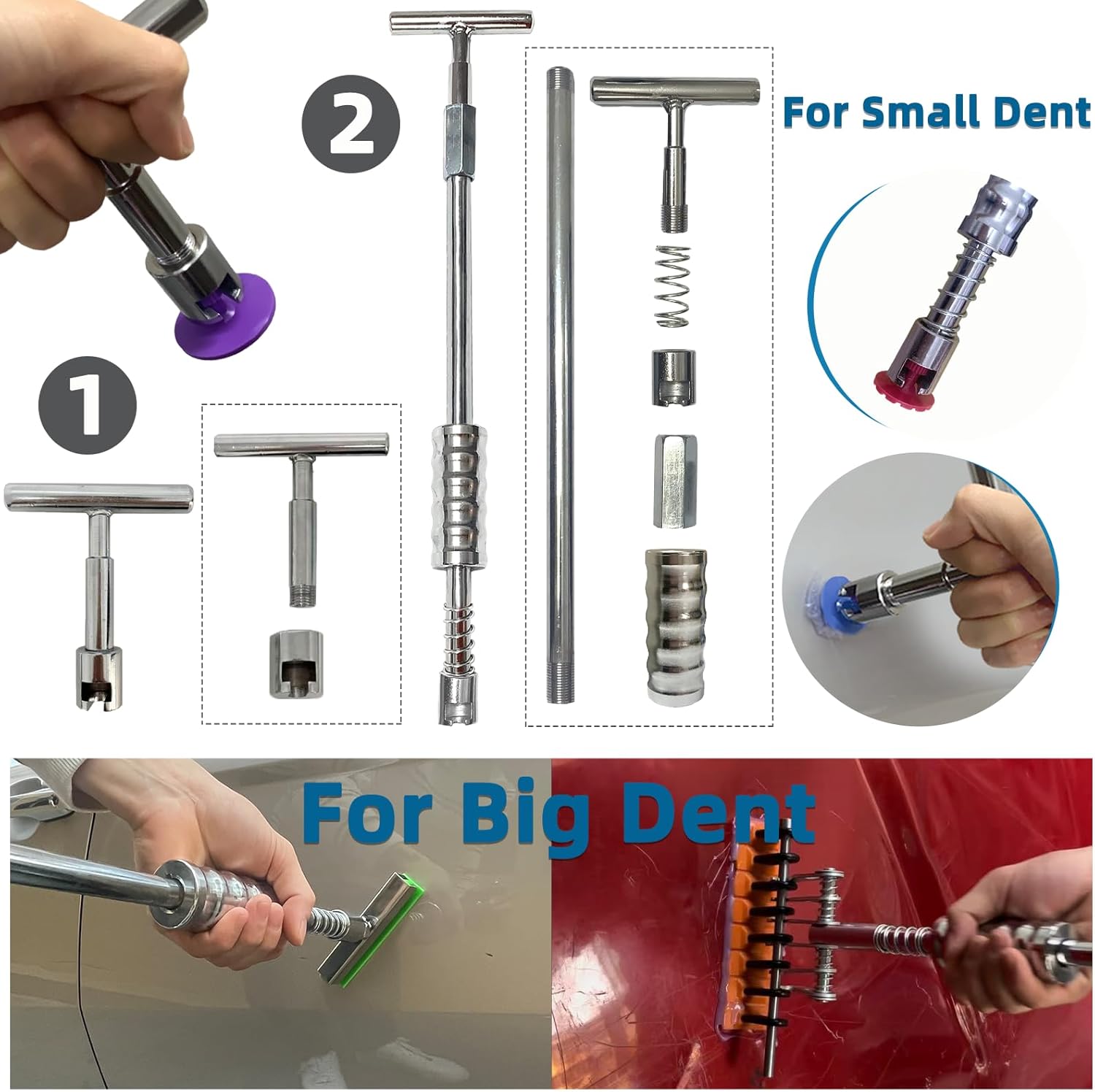 2

For Small Dent

1

For Big Dent