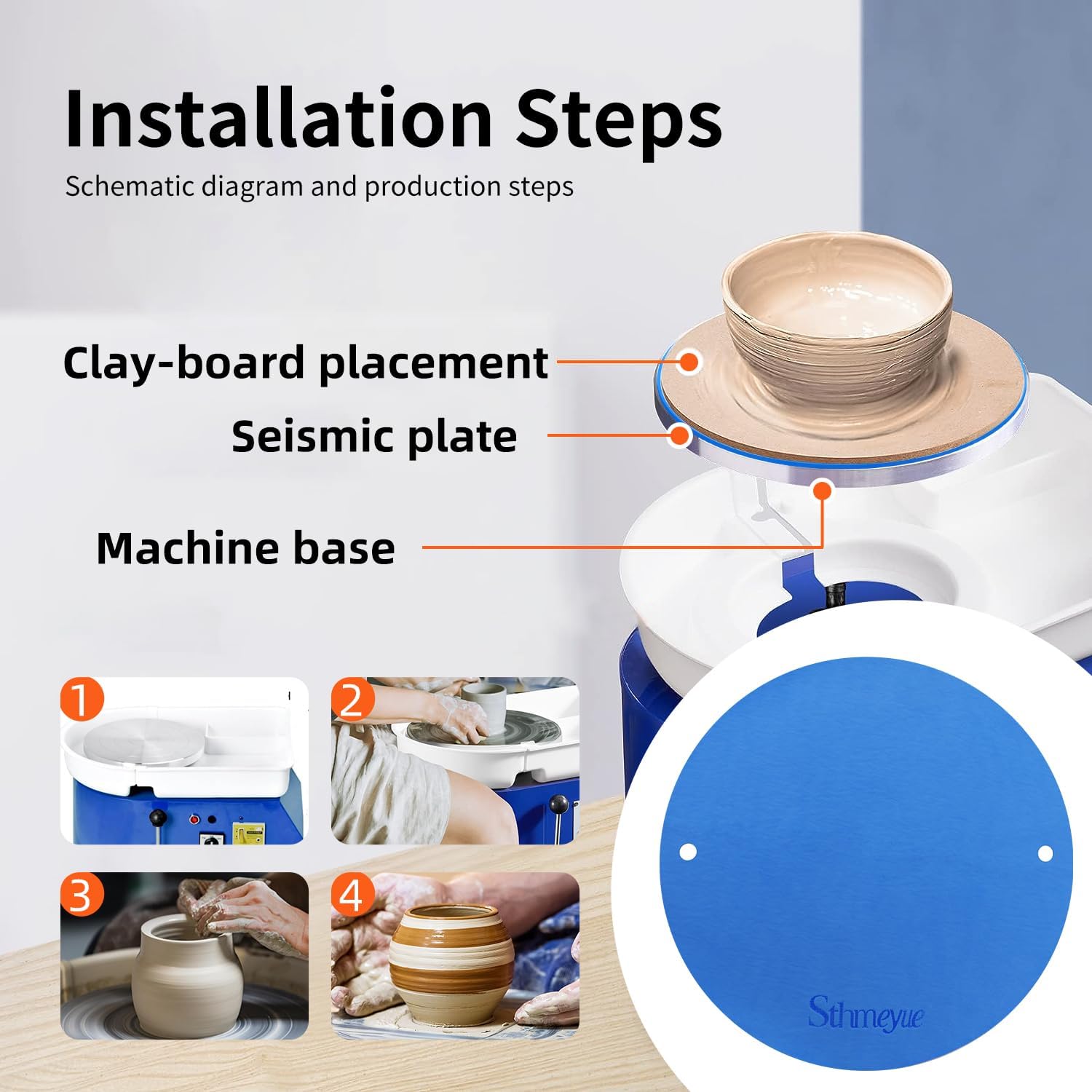 Installation Steps

Schematic diagram and production steps

Clay-board placement

Seismic plate

Machine base

1

2

3

4

Sthmeyue