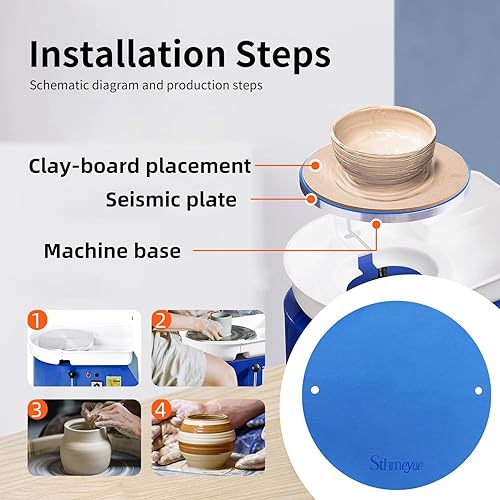 Installation Steps
Schematic diagram and production steps

Clay-board placement
Seismic plate
Machine base

1
2
3
4

Sthmeyue