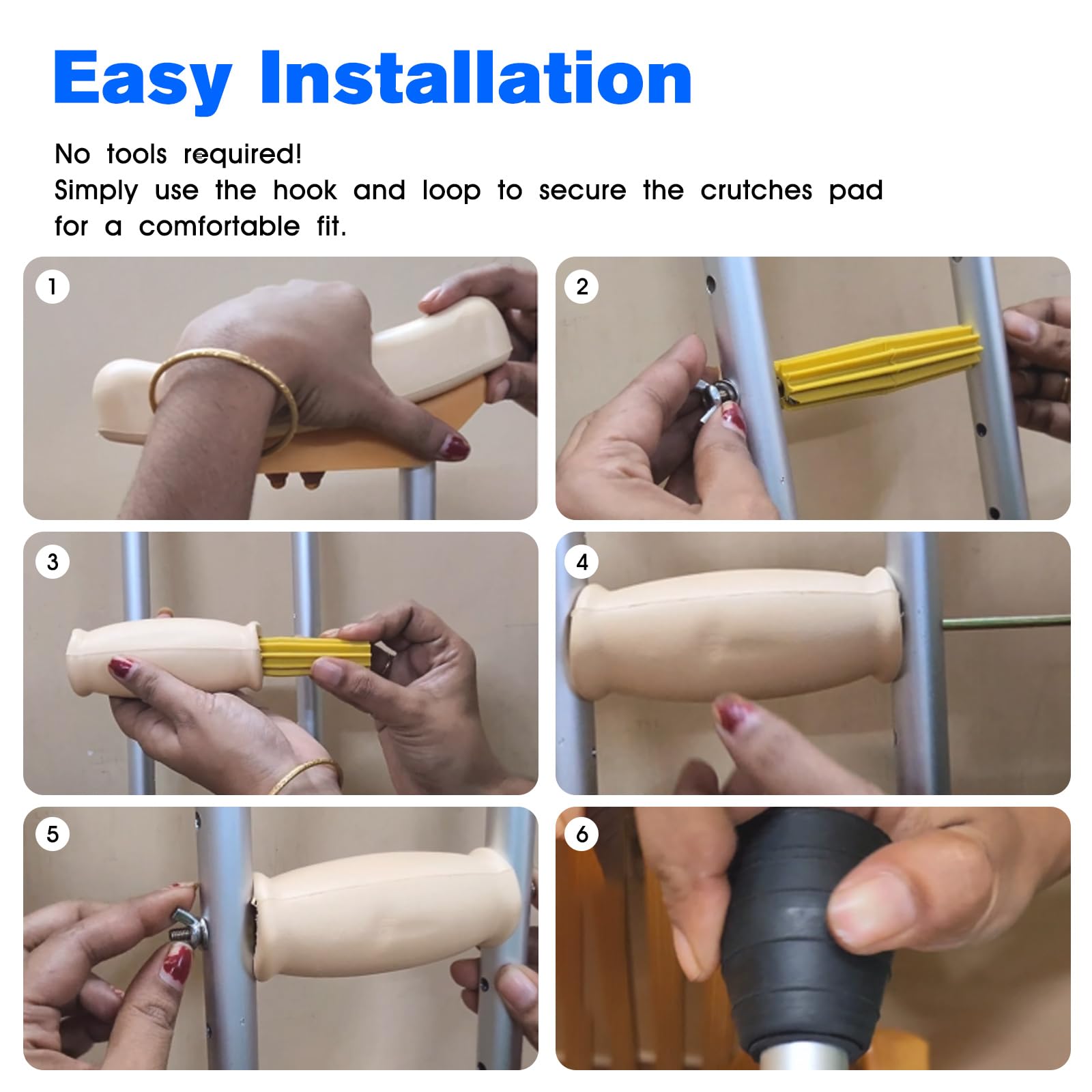 Easy Installation

No tools required!
Simply use the hook and loop to secure the crutches pad for a comfortable fit.

1

2

3

4

5

6