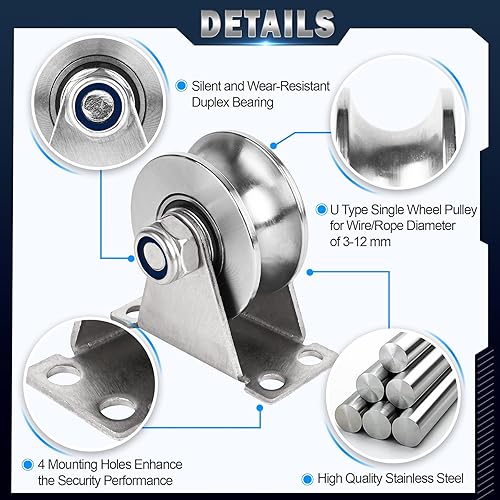 DETAILS

Silent and Wear-Resistant Duplex Bearing

U Type Single Wheel Pulley for Wire/Rope Diameter of 3-12 mm

4 Mounting Holes Enhance the Security Performance

High Quality Stainless Steel