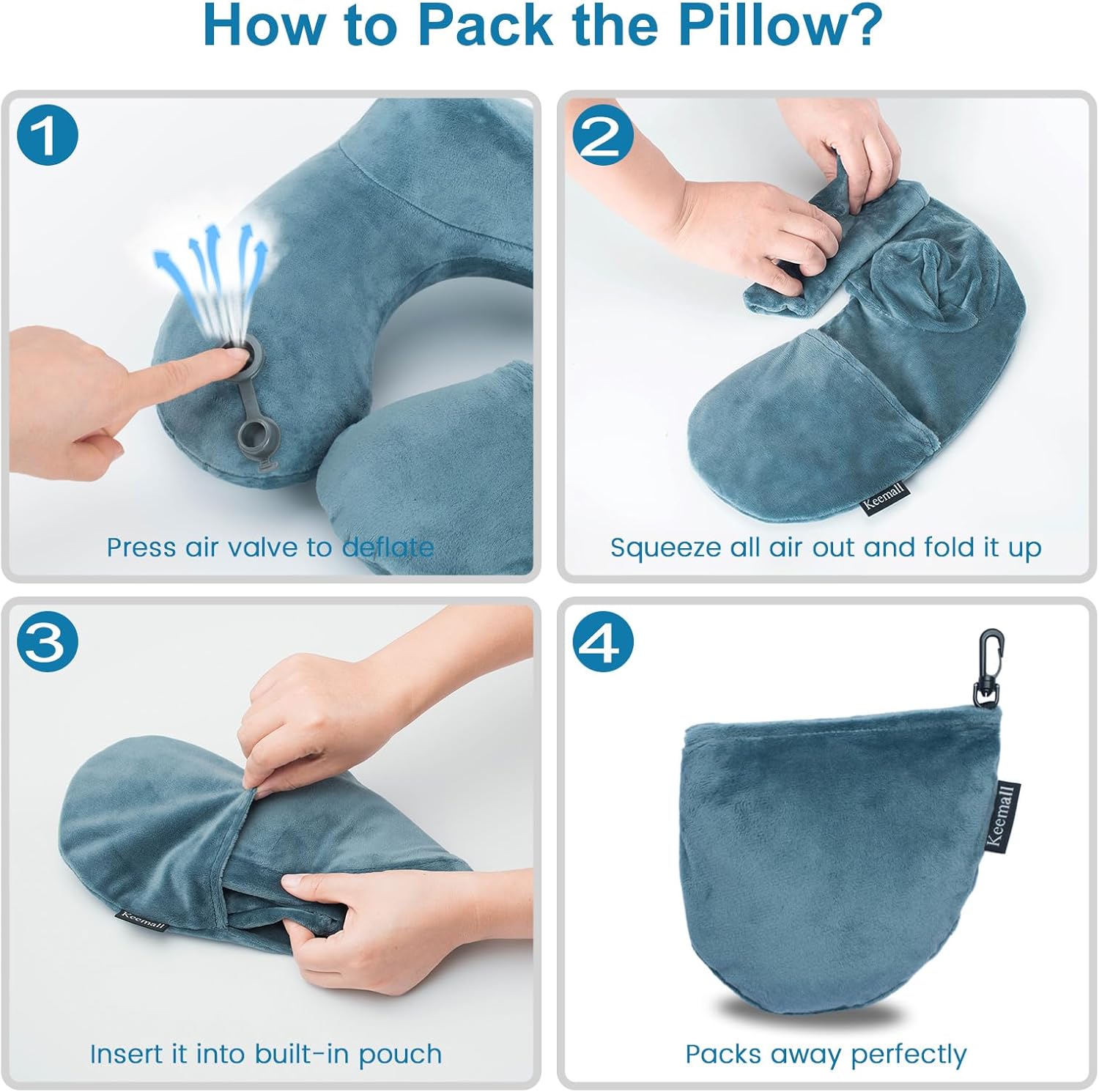 How to Pack the Pillow?

1

Press air valve to deflate

2

Keemall

Squeeze all air out and fold it up

3

Keemall

Insert it into built-in pouch

4

Keemall

Packs away perfectly