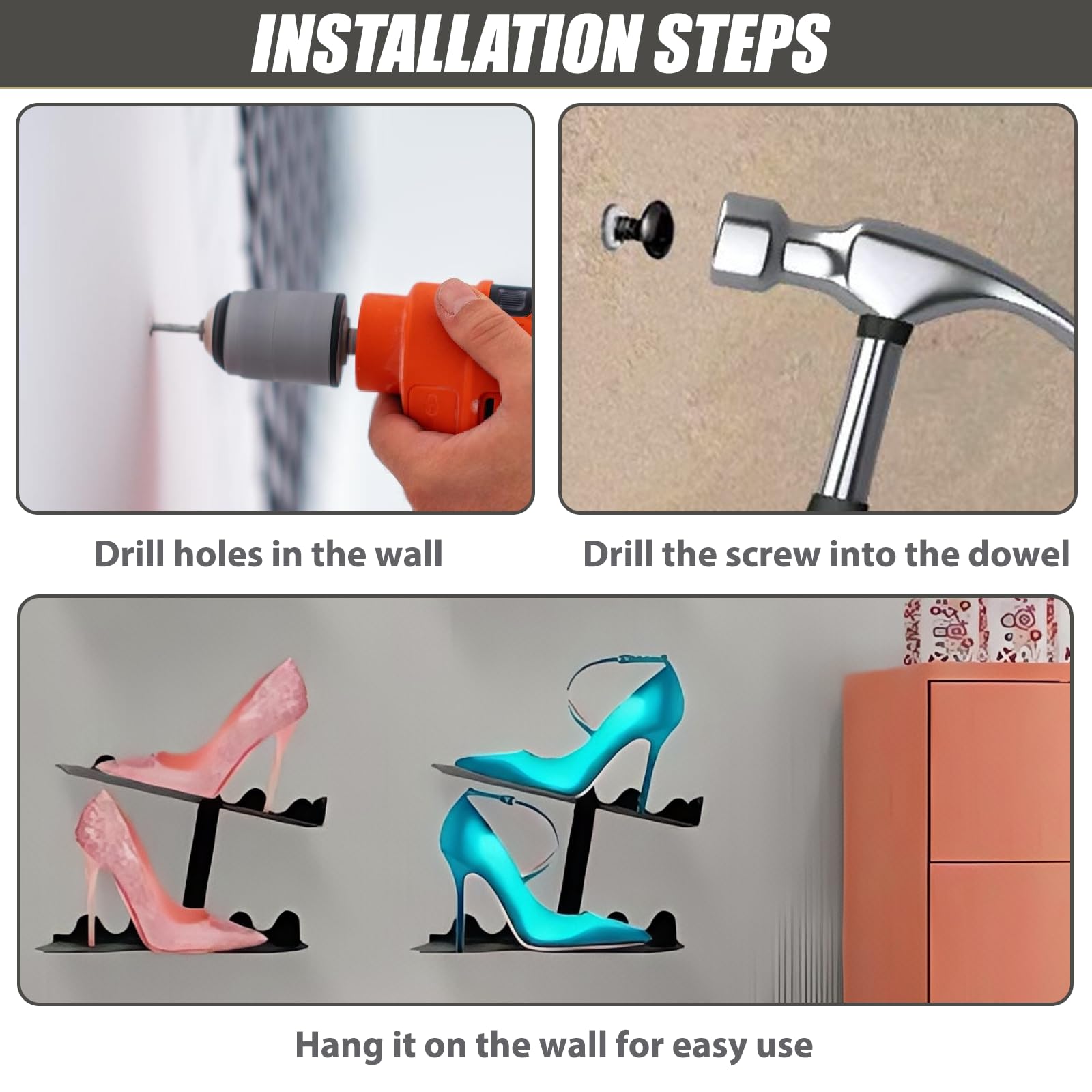 INSTALLATION STEPS

Drill holes in the wall

Drill the screw into the dowel

Hang it on the wall for easy use