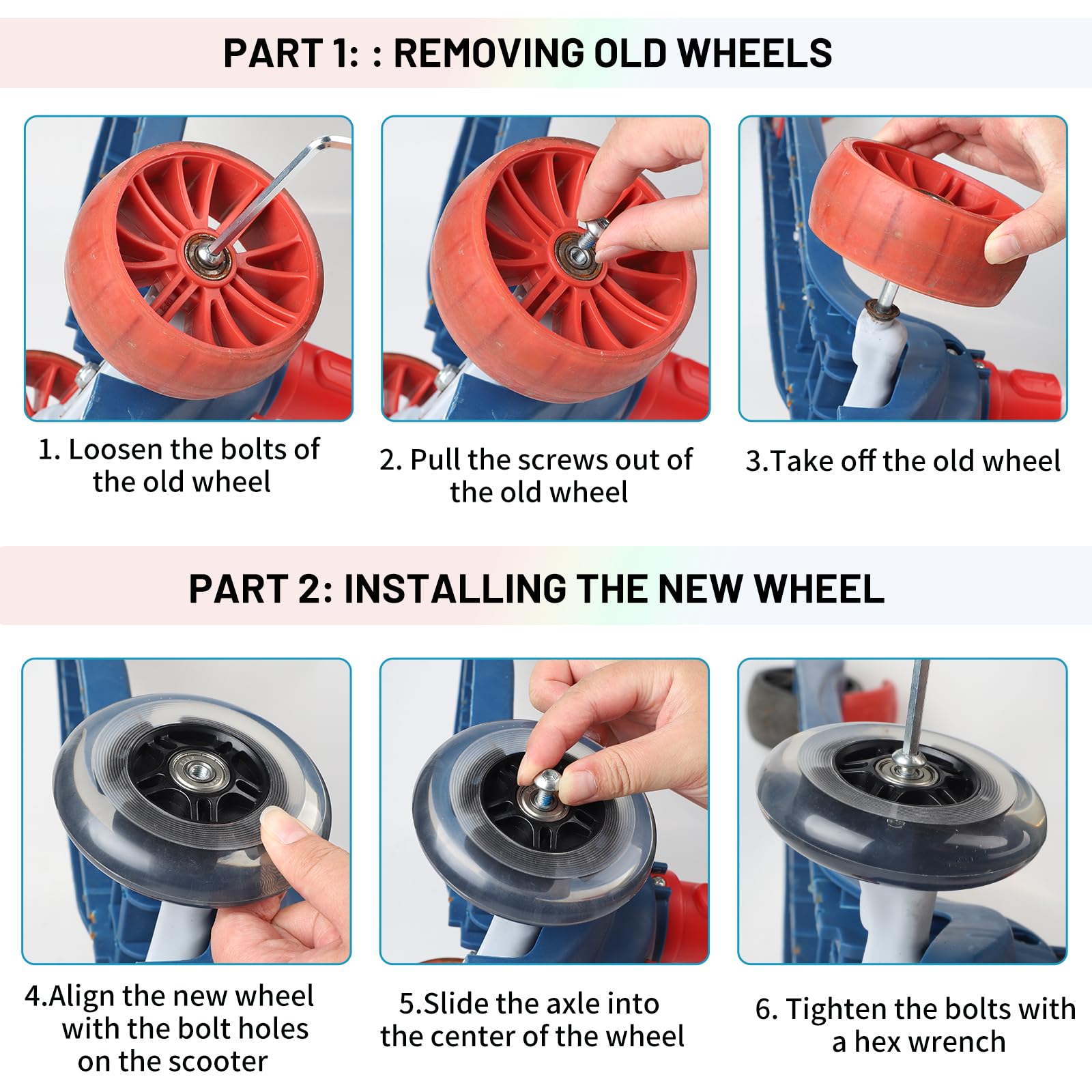 PART 1: : REMOVING OLD WHEELS

1. Loosen the bolts of the old wheel

2. Pull the screws out of the old wheel

3.Take off the old wheel

PART 2: INSTALLING THE NEW WHEEL

4.Align the new wheel with the bolt holes on the scooter

5.Slide the axle into the center of the wheel

6. Tighten the bolts with a hex wrench