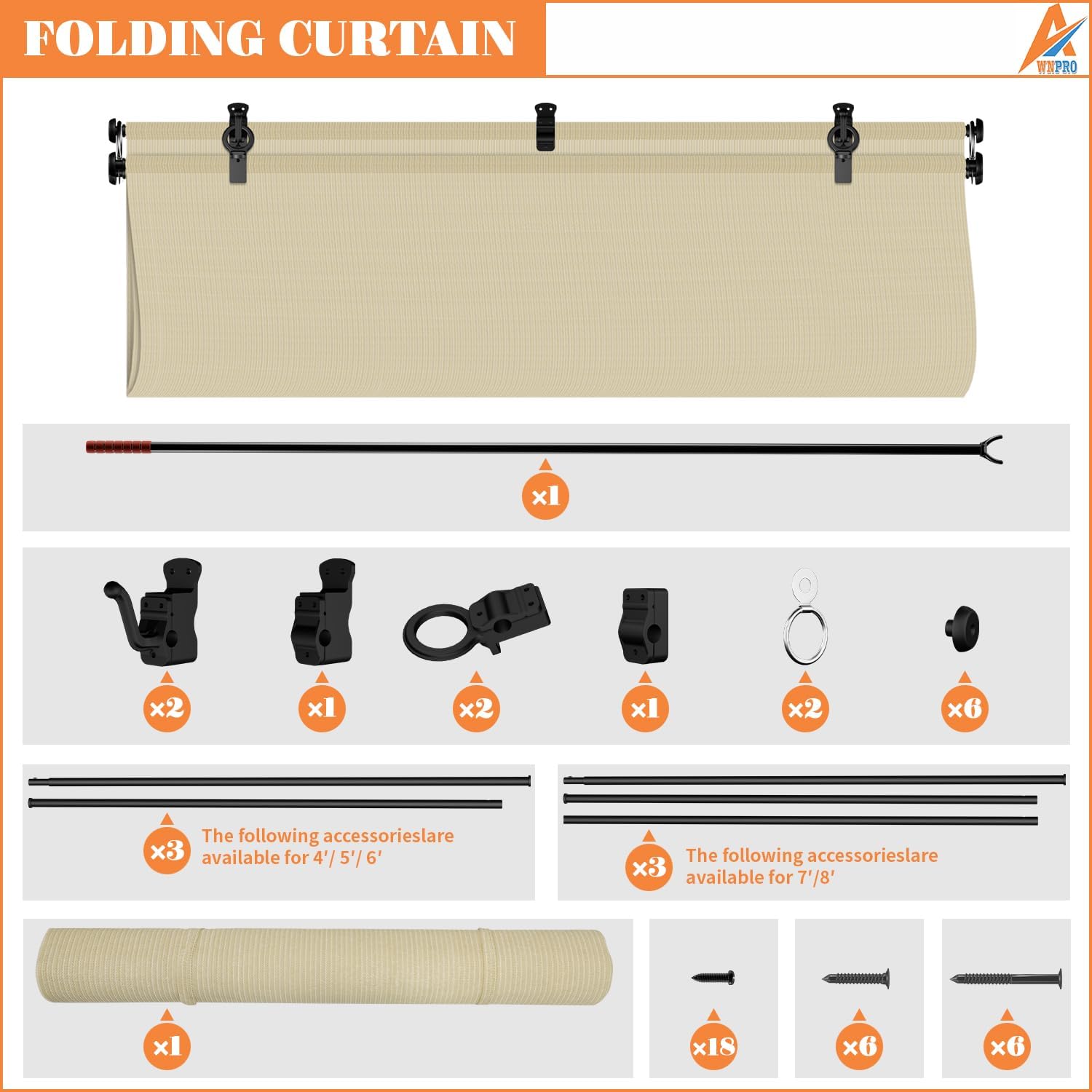 FOLDING CURTAIN

WNPRO

×1

×2

×1

×2

×1

×2

×6

×3 The following accessorieslare available for 4′/ 5′/ 6′

×3 The following accessorieslare available for 7′/8′

×1

×18

×6

×6