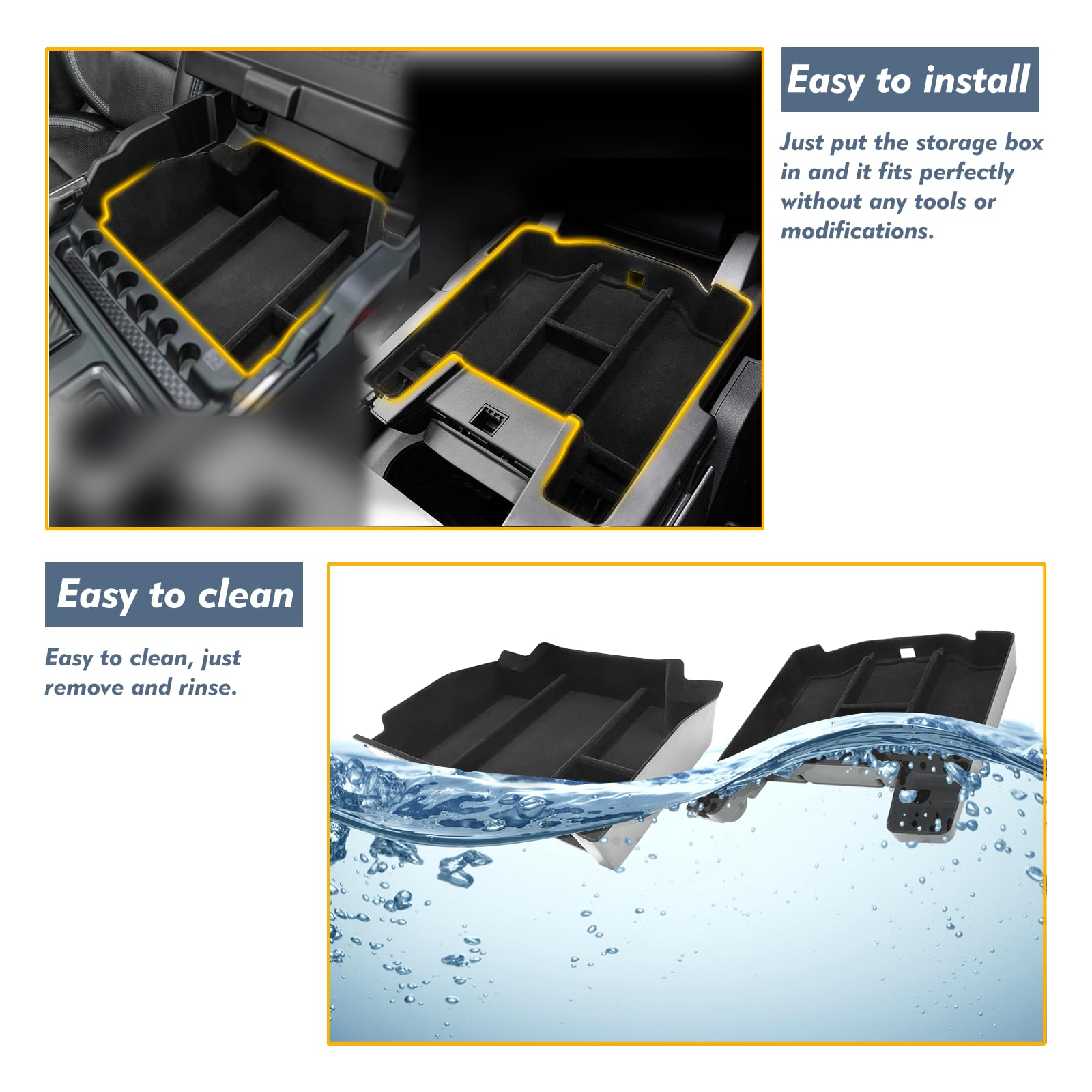 Easy to install

Just put the storage box in and it fits perfectly without any tools or modifications.

Easy to clean

Easy to clean, just remove and rinse.