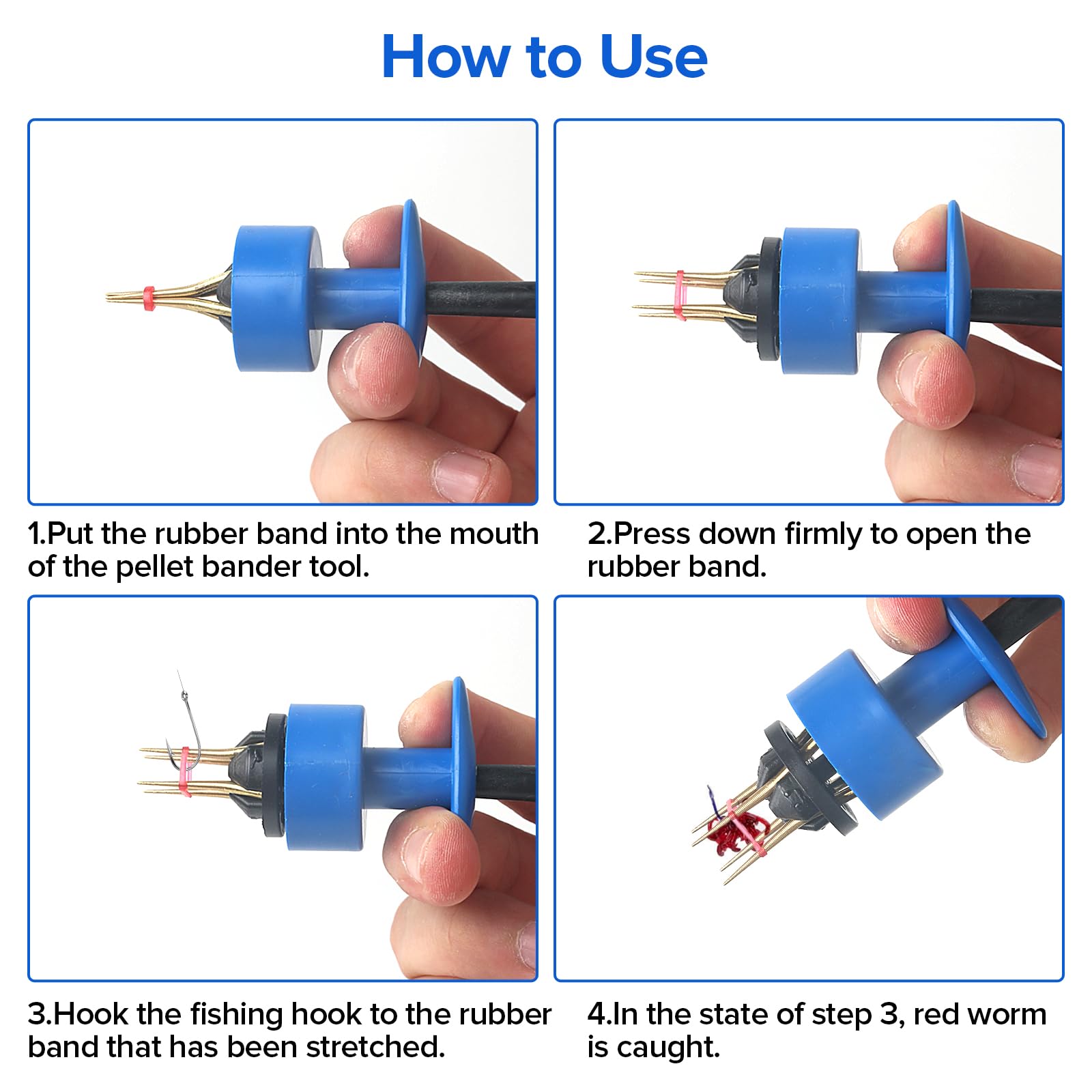 How to Use

1.Put the rubber band into the mouth of the pellet bander tool.

2.Press down firmly to open the rubber band.

3.Hook the fishing hook to the rubber band that has been stretched.

4.In the state of step 3, red worm is caught.