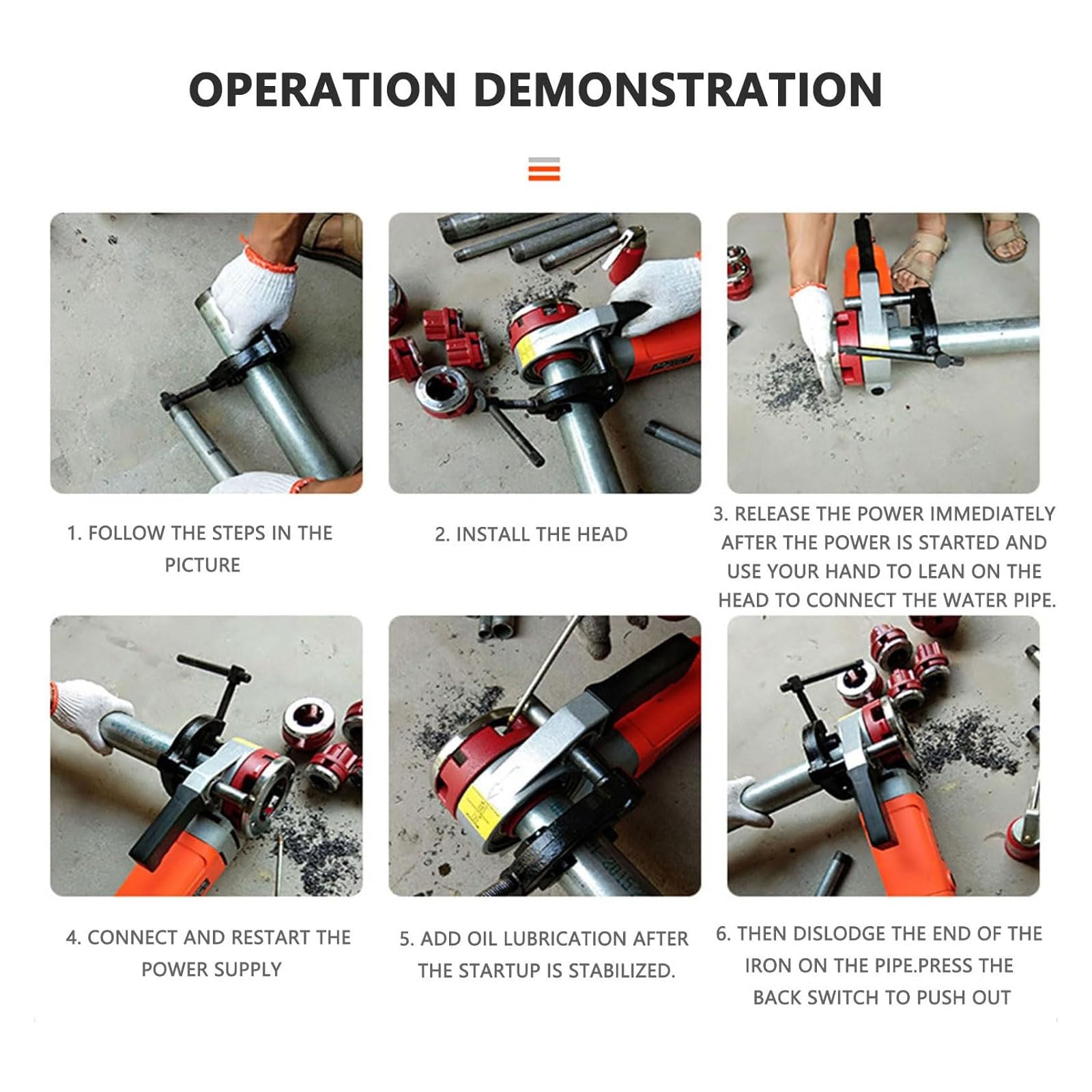 OPERATION DEMONSTRATION

1. FOLLOW THE STEPS IN THE PICTURE

2. INSTALL THE HEAD

3. RELEASE THE POWER IMMEDIATELY AFTER THE POWER IS STARTED AND USE YOUR HAND TO LEAN ON THE HEAD TO CONNECT THE WATER PIPE.

4. CONNECT AND RESTART THE POWER SUPPLY

5. ADD OIL LUBRICATION AFTER THE STARTUP IS STABILIZED.

6. THEN DISLODGE THE END OF THE IRON ON THE PIPE.PRESS THE BACK SWITCH TO PUSH OUT