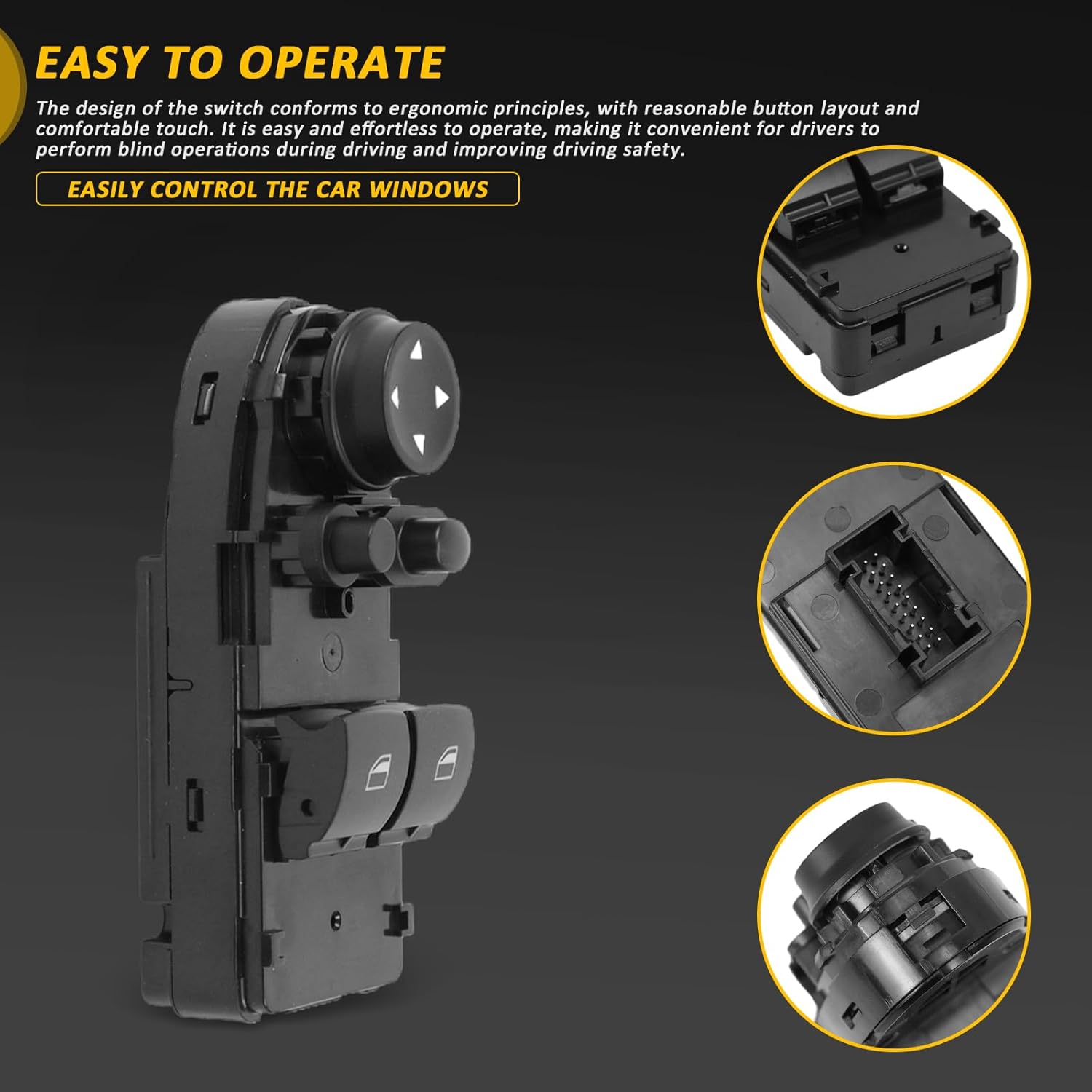 EASY TO OPERATE

The design of the switch conforms to ergonomic principles, with reasonable button layout and comfortable touch. It is easy and effortless to operate, making it convenient for drivers to perform blind operations during driving and improving driving safety.

EASILY CONTROL THE CAR WINDOWS