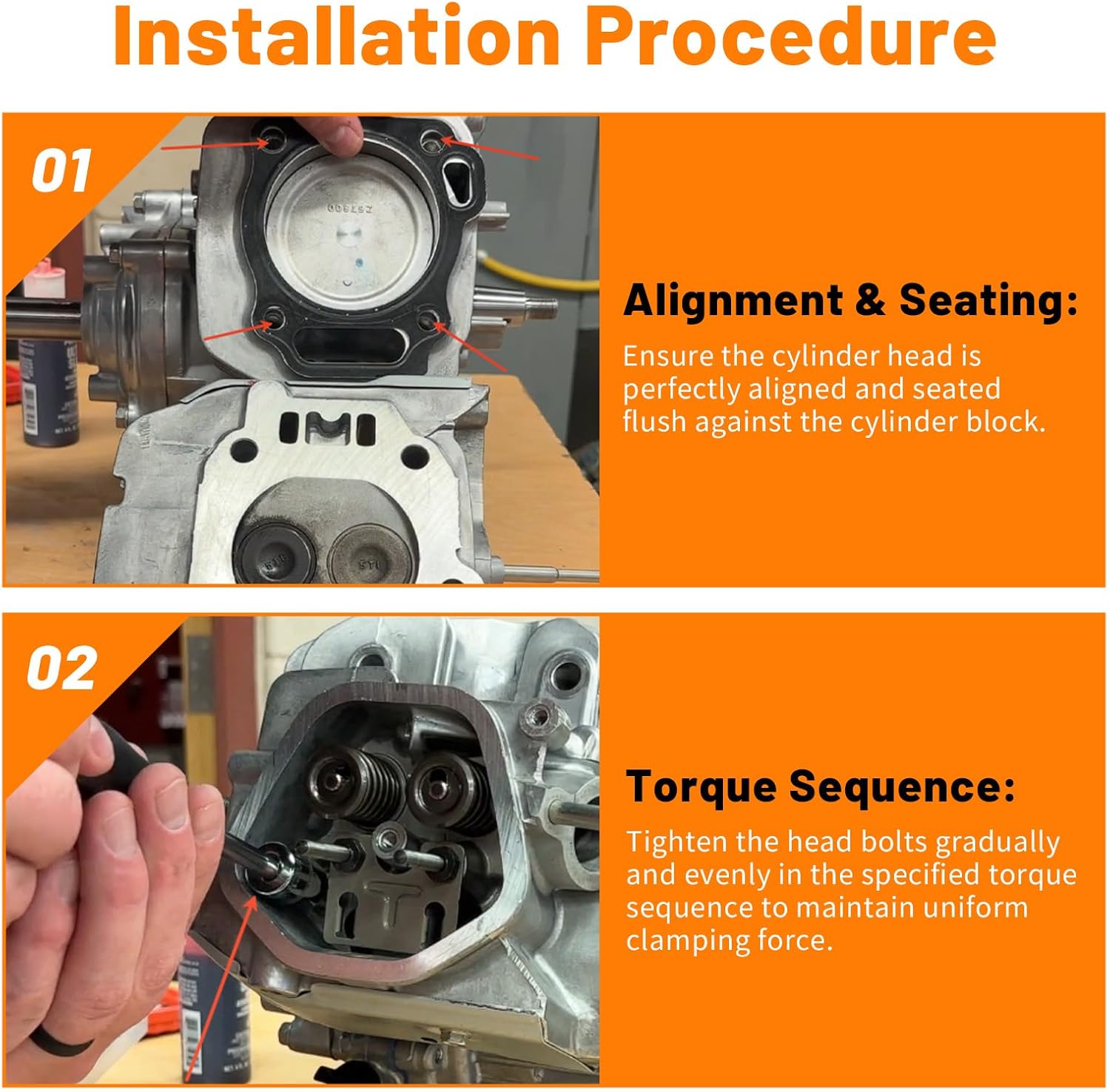 Installation Procedure

01

Alignment & Seating:

Ensure the cylinder head is perfectly aligned and seated flush against the cylinder block.

02

Torque Sequence:

Tighten the head bolts gradually and evenly in the specified torque sequence to maintain uniform clamping force.