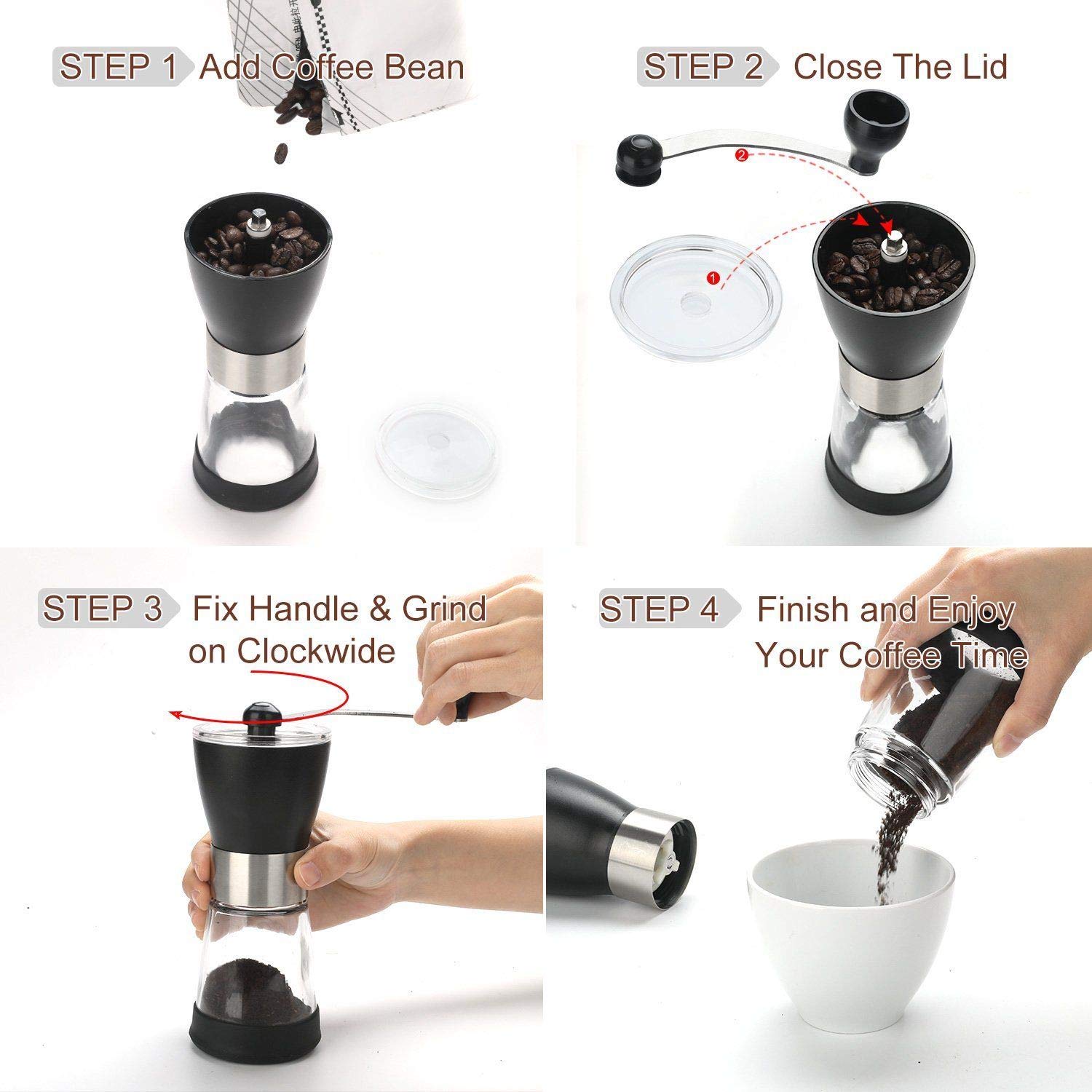 STEP 1 Add Coffee Bean

STEP 2 Close The Lid

2

1

STEP 3 Fix Handle & Grind on Clockwide

STEP 4 Finish and Enjoy Your Coffee Time