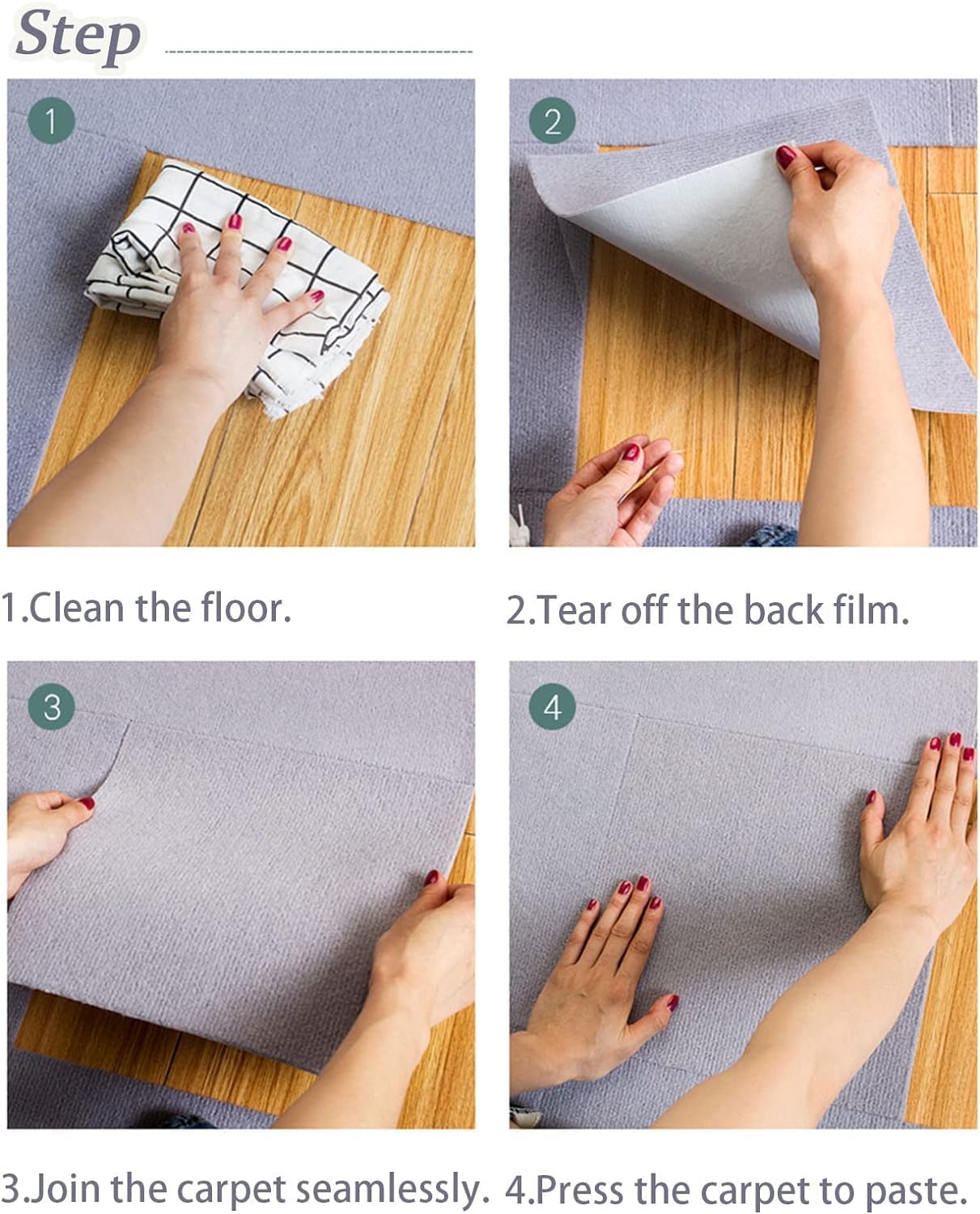 Step

1

2

1.Clean the floor.

2.Tear off the back film.

3

4

3.Join the carpet seamlessly.

4.Press the carpet to paste.