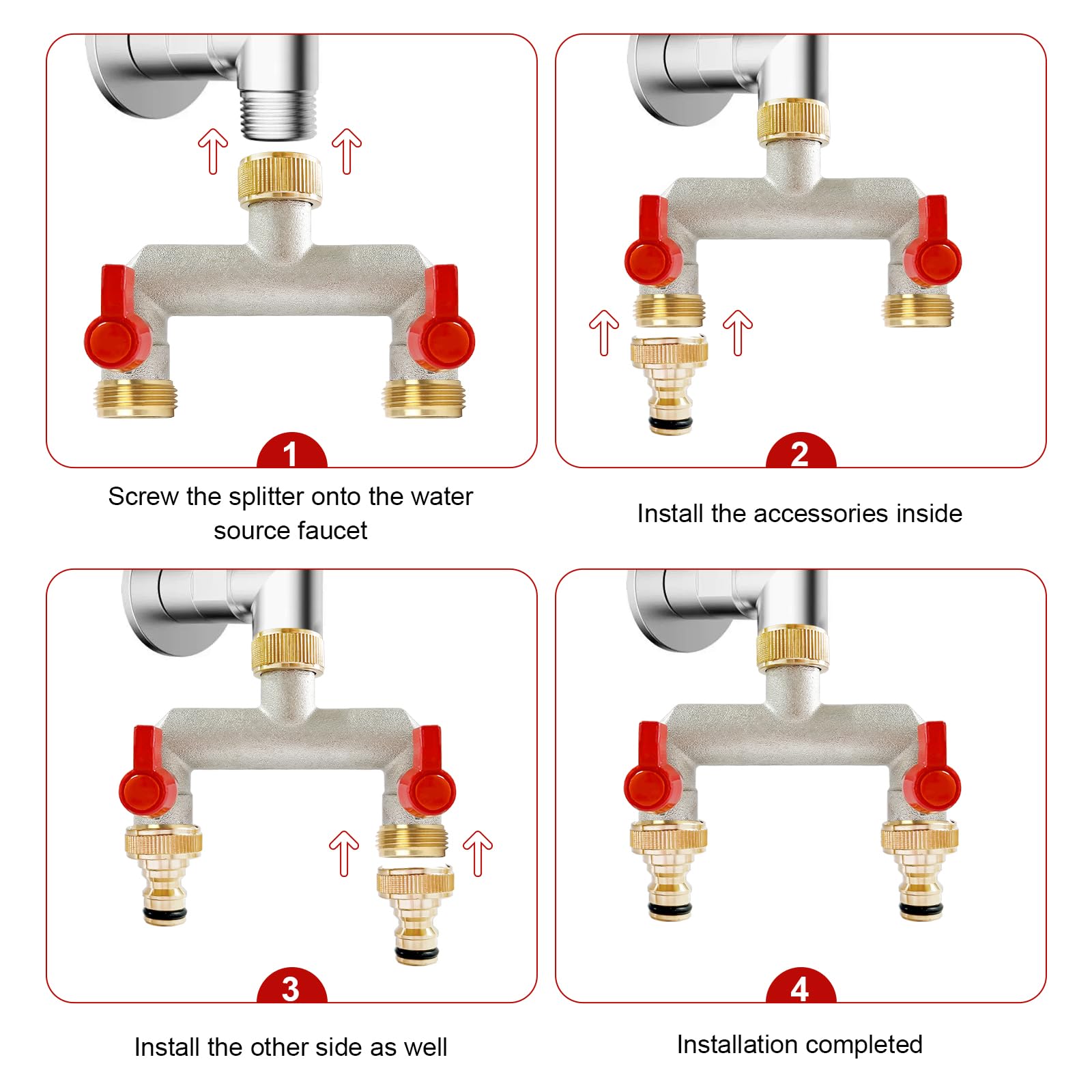 1

Screw the splitter onto the water source faucet

2

Install the accessories inside

3

Install the other side as well

4

Installation completed