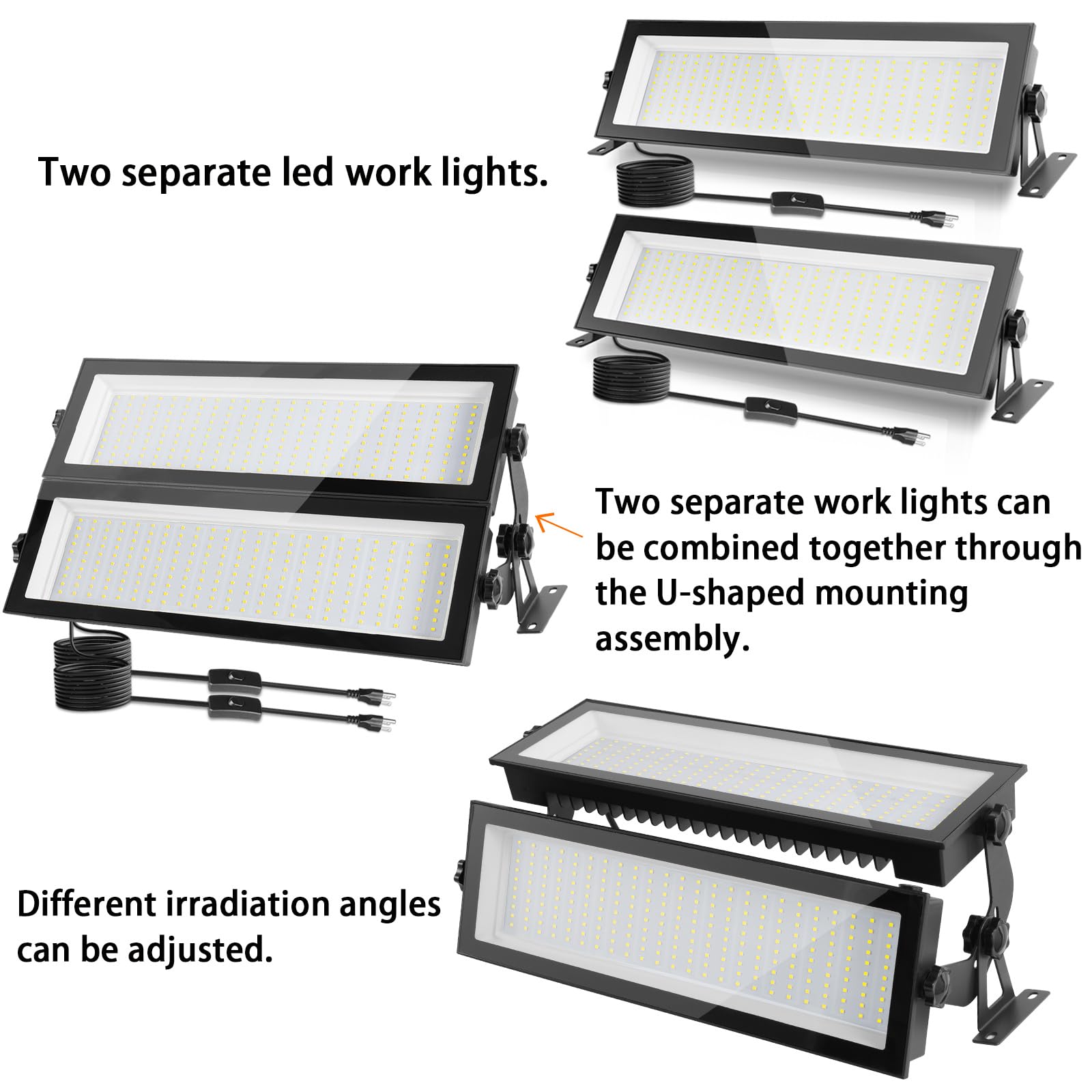 Two separate led work lights.

Two separate work lights can be combined together through the U-shaped mounting assembly.

Different irradiation angles can be adjusted.