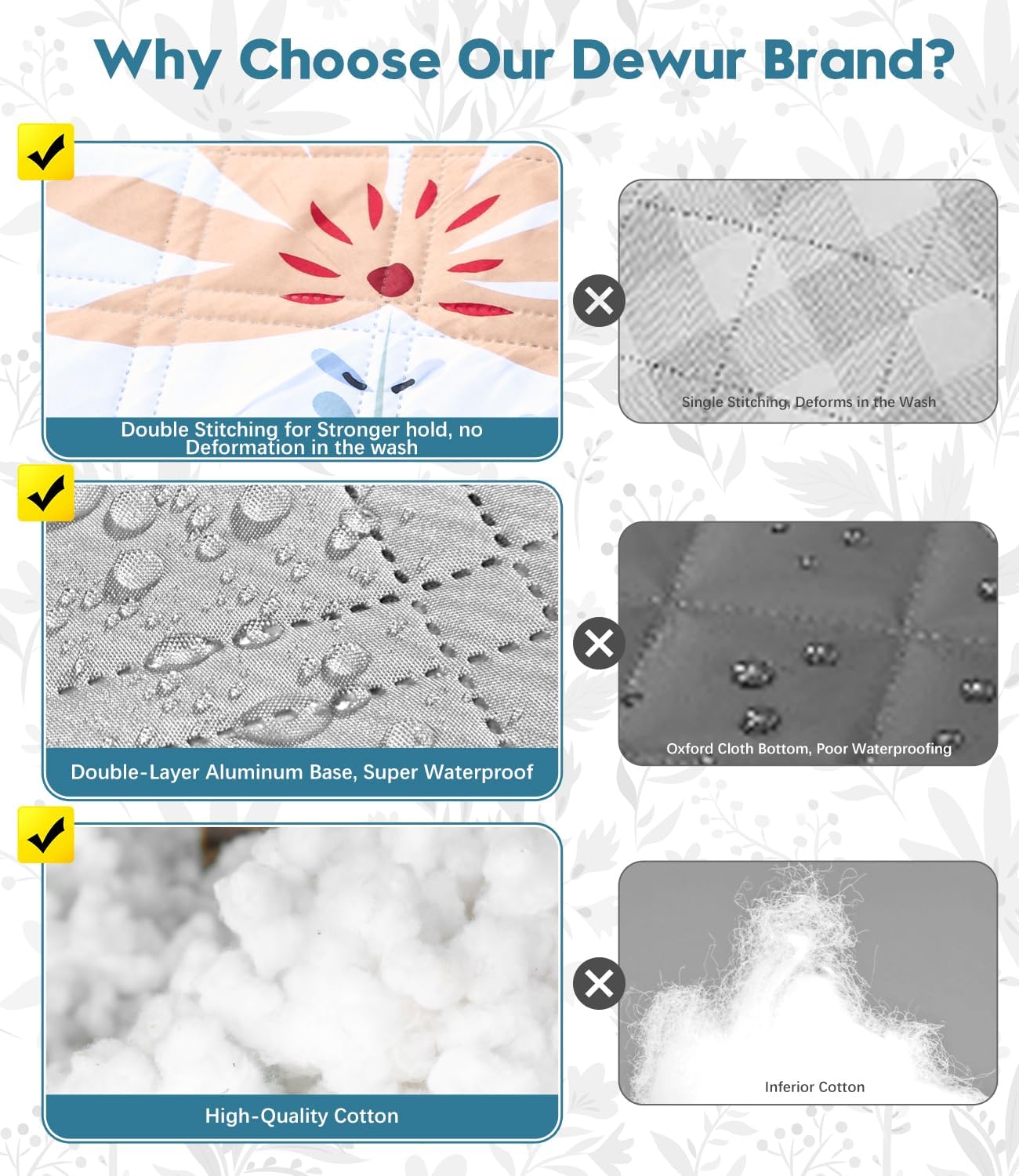 Why Choose Our Dewur Brand?

Double Stitching for Stronger hold, no Deformation in the wash

Single Stitching, Deforms in the Wash

Double-Layer Aluminum Base, Super Waterproof

Oxford Cloth Bottom, Poor Waterproofing

High-Quality Cotton

Inferior Cotton