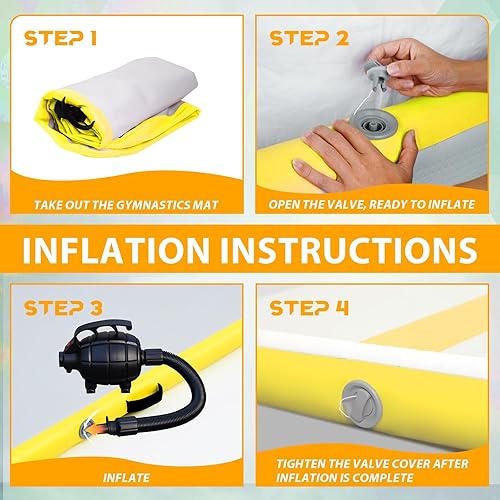 STEP 1

TAKE OUT THE GYMNASTICS MAT

STEP 2

OPEN THE VALVE, READY TO INFLATE

INFLATION INSTRUCTIONS

STEP 3

INFLATE

STEP 4

TIGHTEN THE VALVE COVER AFTER INFLATION IS COMPLETE