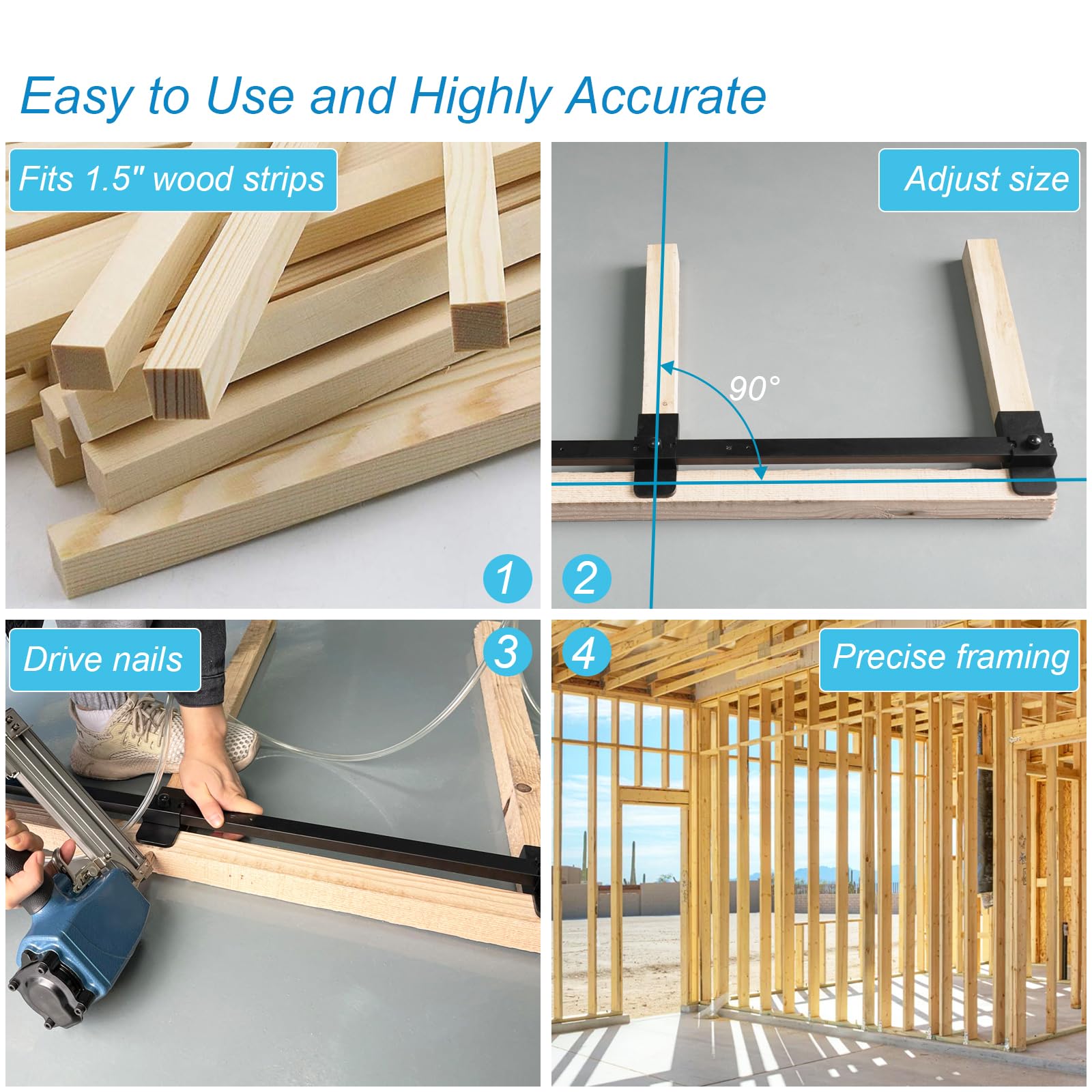 Easy to Use and Highly Accurate

Fits 1.5" wood strips

1

Adjust size

90°

2

Drive nails

3

4

Precise framing