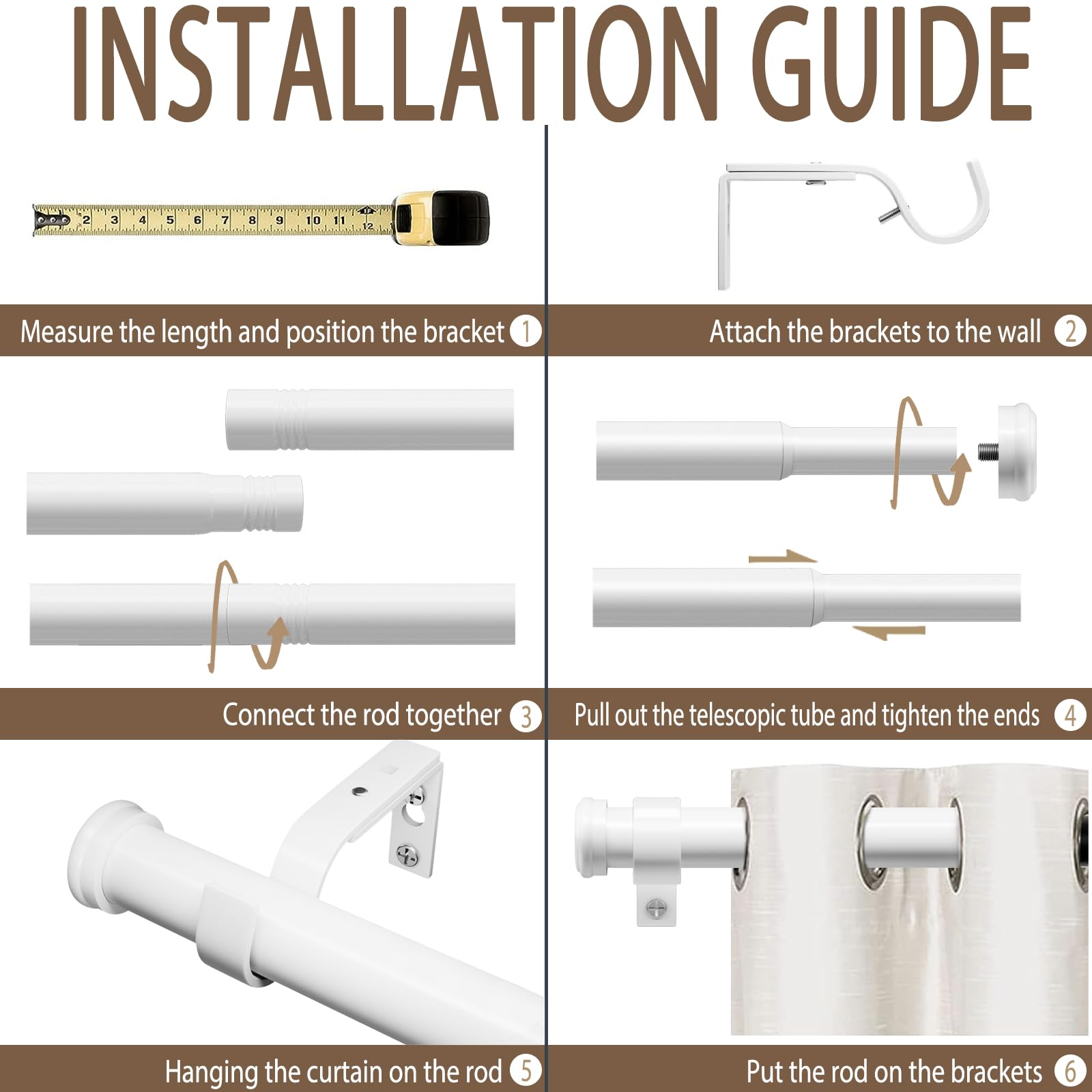 INSTALLATION GUIDE

2 3 4 5 6 7 8 9 10 11 12

Measure the length and position the bracket 1

Attach the brackets to the wall 2

Connect the rod together 3

Pull out the telescopic tube and tighten the ends 4

Hanging the curtain on the rod 5

Put the rod on the brackets 6