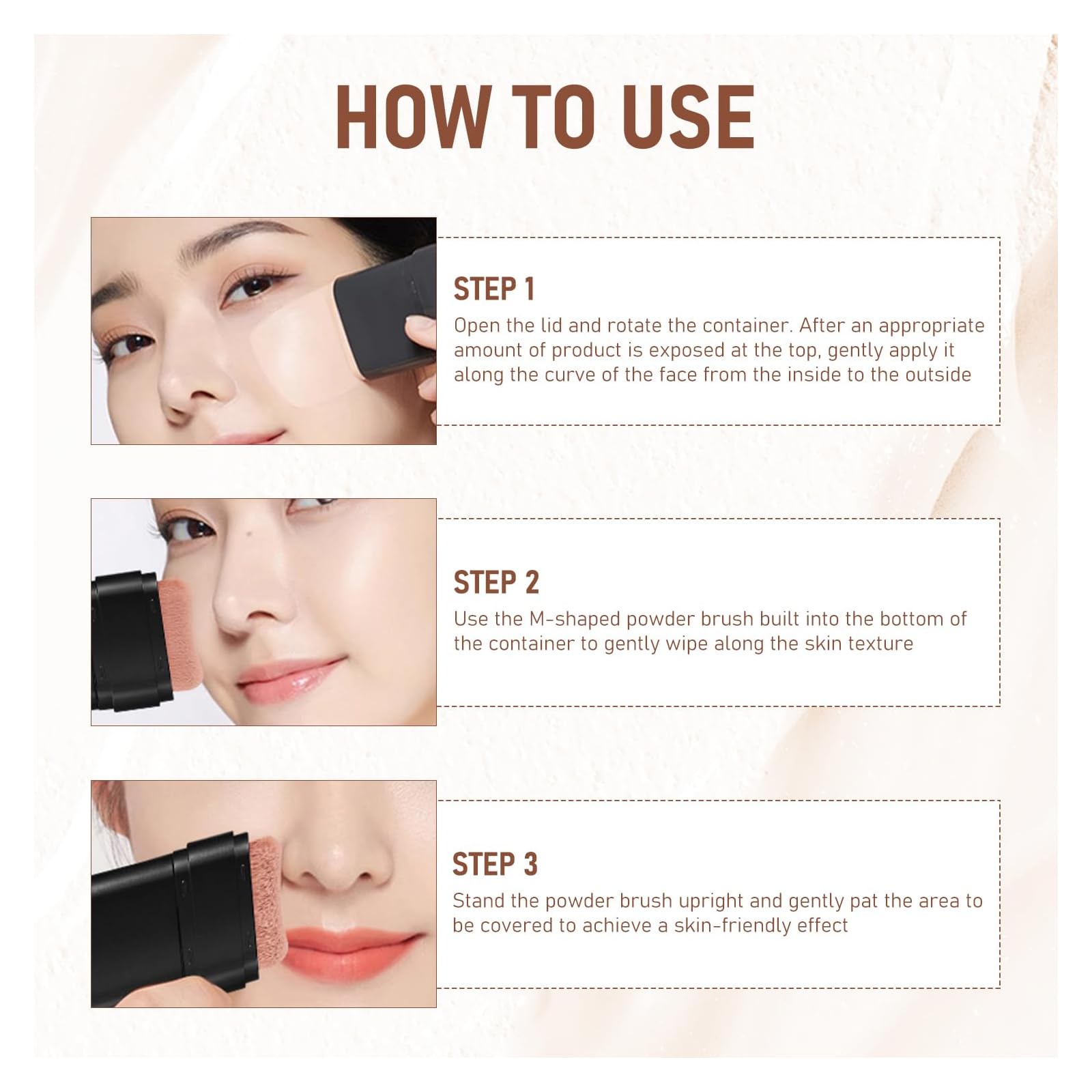 HOW TO USE

STEP 1
Open the lid and rotate the container. After an appropriate amount of product is exposed at the top, gently apply it along the curve of the face from the inside to the outside

STEP 2
Use the M-shaped powder brush built into the bottom of the container to gently wipe along the skin texture

STEP 3
Stand the powder brush upright and gently pat the area to be covered to achieve a skin-friendly effect