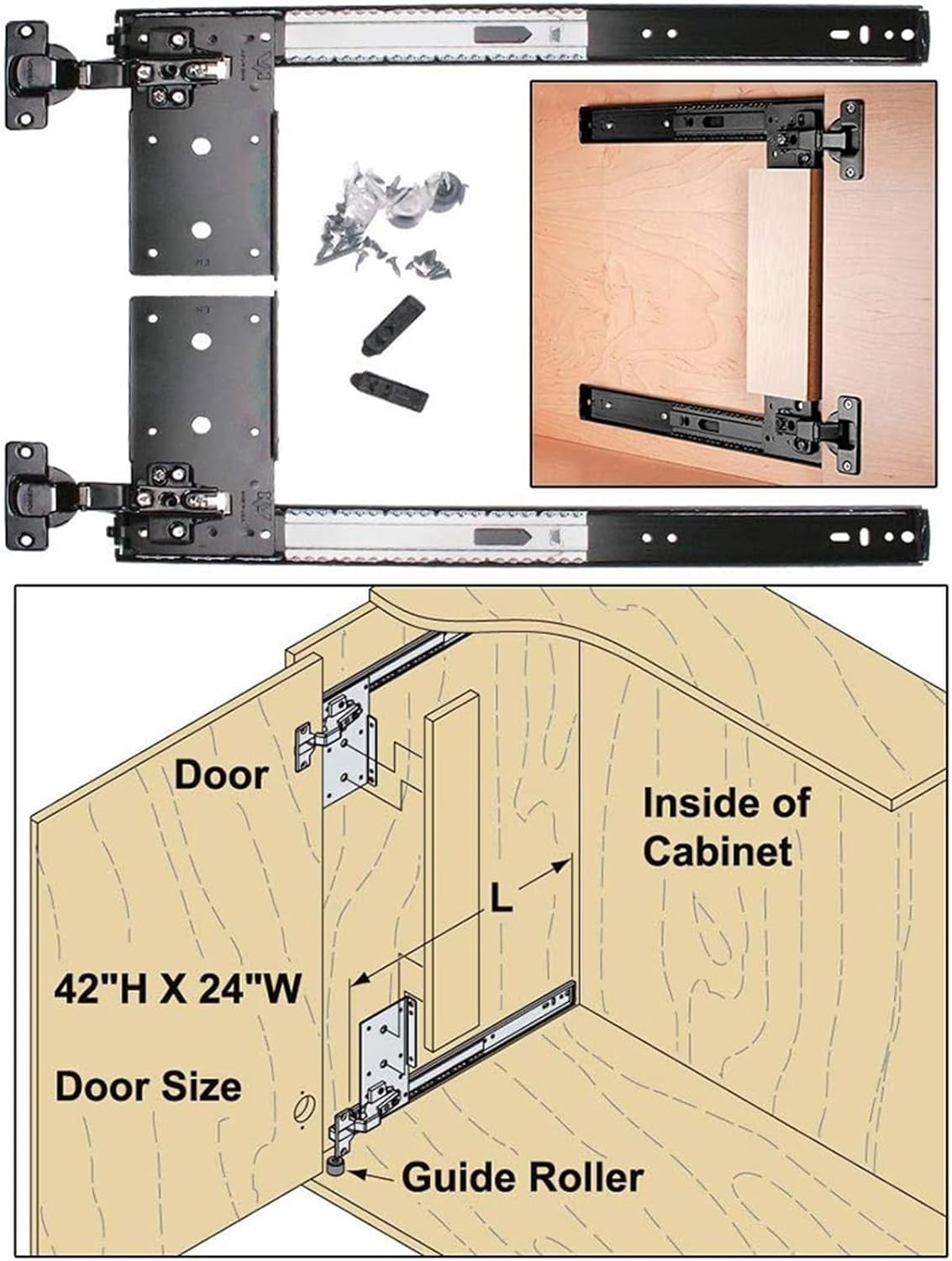 Door

Inside of Cabinet

L

42"H X 24"W

Door Size

Guide Roller