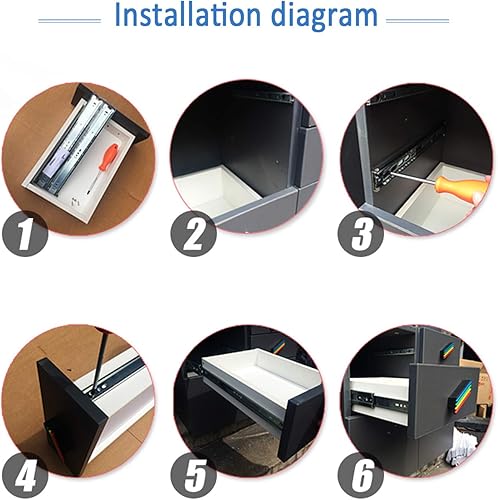 Installation diagram

1

2

3

4

5

6