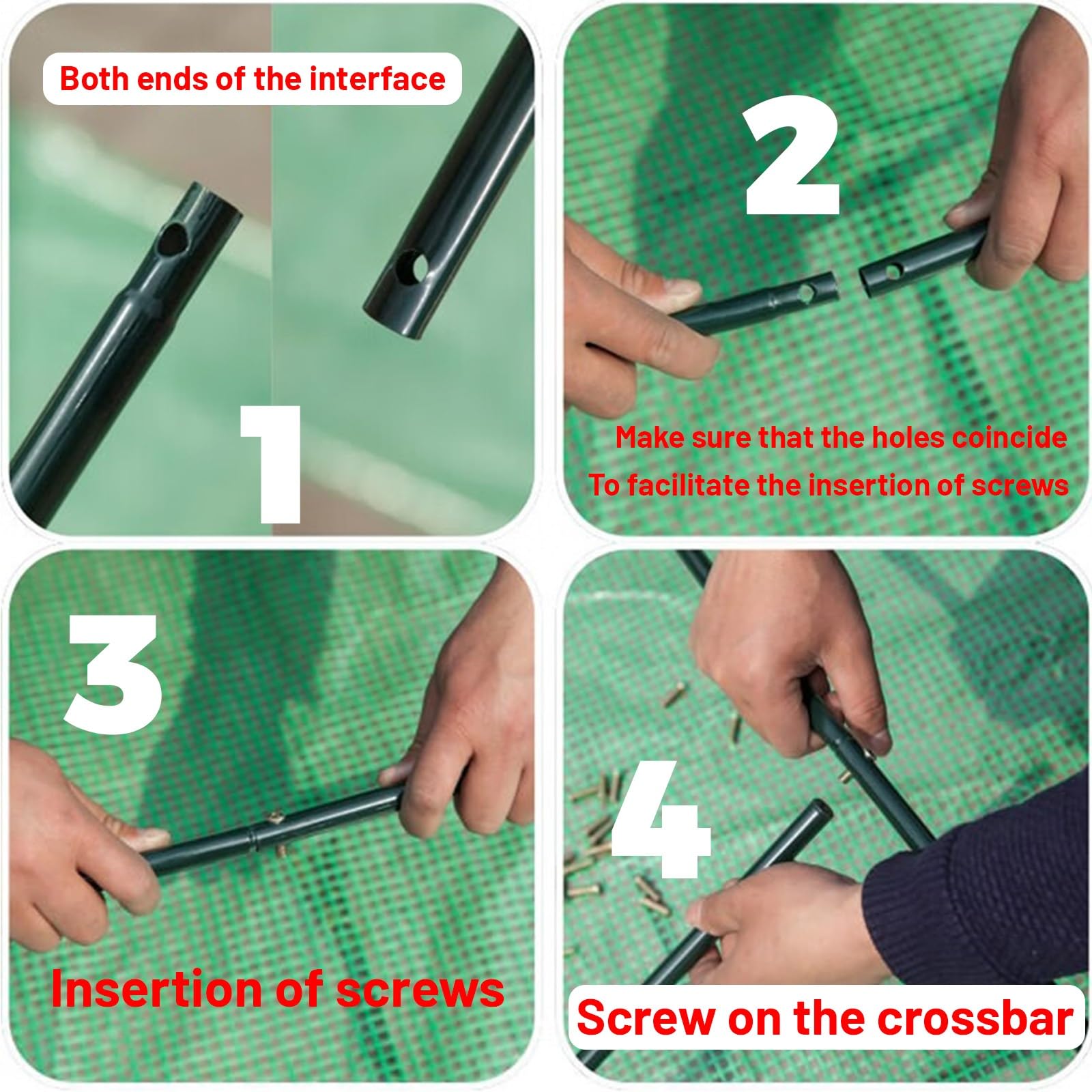 Both ends of the interface

1

2

Make sure that the holes coincide
To facilitate the insertion of screws

3

Insertion of screws

4

Screw on the crossbar